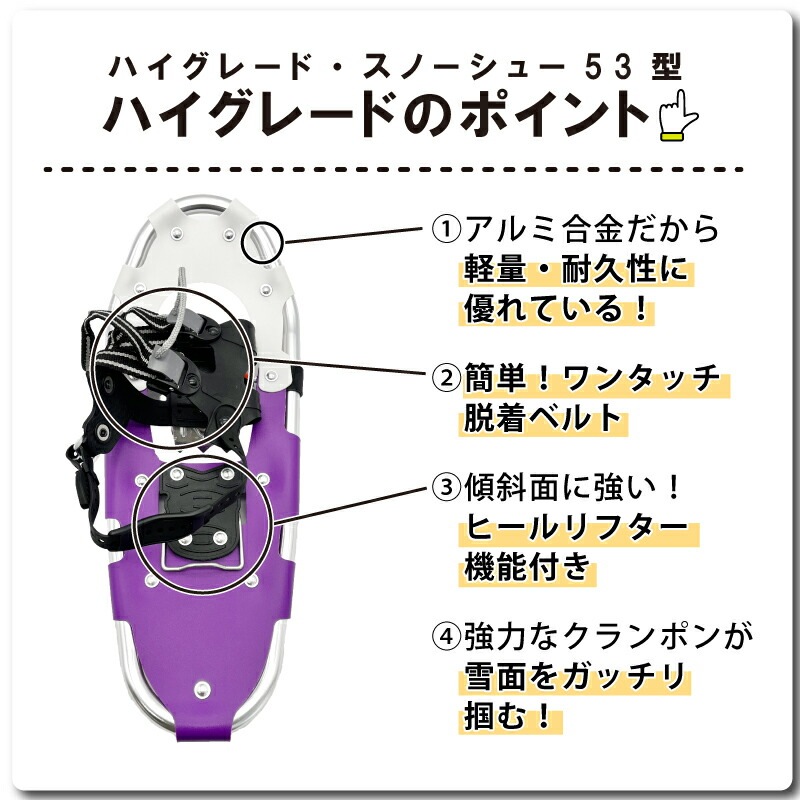 ハイグレード・スノーシュー53型
ハイグレードのポイント

①アルミ合金だから
軽量・耐久性に
優れている！

②簡単！ワンタッチ
脱着ベルト

③傾斜面に強い！
ヒールリフター
機能付き

④強力なクランポンが
雪面をガッチリ
掴む！