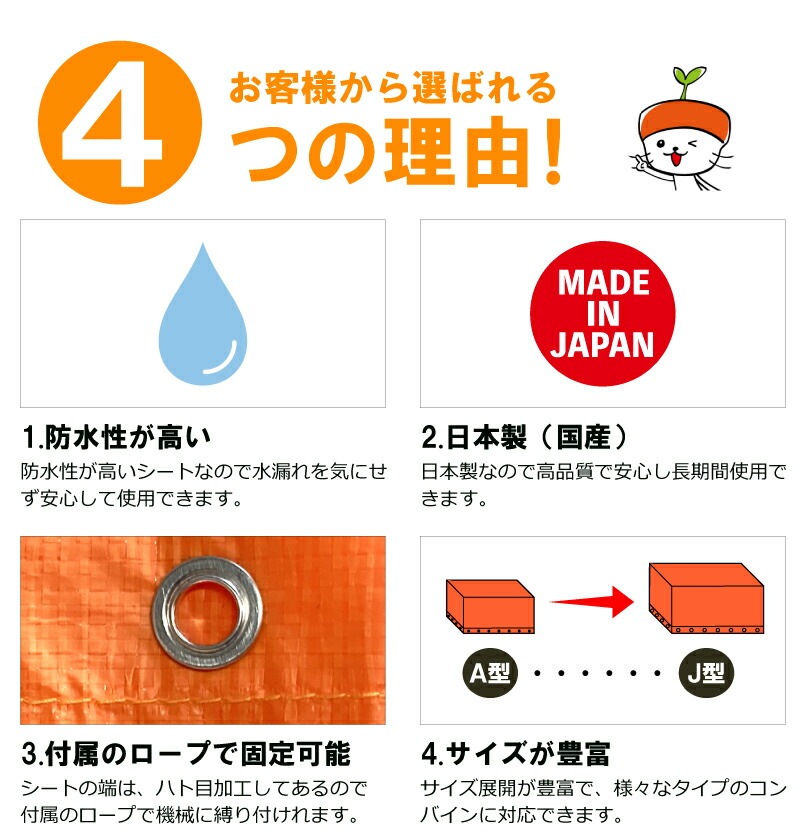 4 お客様から選ばれる
つの理由!

MADE IN JAPAN

1.防水性が高い
防水性が高いシートなので水漏れを気にせず安心して使用できます。

2.日本製（国産）
日本製なので高品質で安心し長期間使用できます。

A型 ・・・・・・ J型

3.付属のロープで固定可能
シートの端は、ハト目加工してあるので付属のロープで機械に縛り付けれます。

4.サイズが豊富
サイズ展開が豊富で、様々なタイプのコンバインに対応できます。