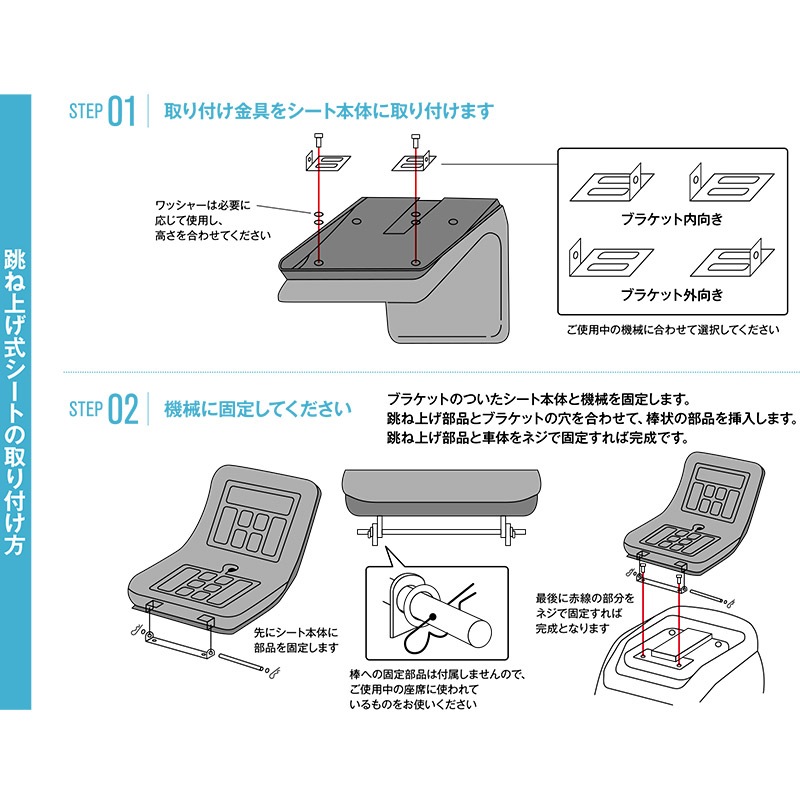 跳ね上げ式シートの取り付け方

STEP 01 取り付け金具をシート本体に取り付けます

ワッシャーは必要に応じて使用し、高さを合わせてください

ブラケット内向き

ブラケット外向き

ご使用中の機械に合わせて選択してください

STEP 02 機械に固定してください

ブラケットのついたシート本体と機械を固定します。
跳ね上げ部品とブラケットの穴を合わせて、棒状の部品を挿入します。
跳ね上げ部品と車体をネジで固定すれば完成です。

先にシート本体に部品を固定します

棒への固定部品は付属しませんので、ご使用中の座席に使われているものをお使いください

最後に赤線の部分をネジで固定すれば完成となります