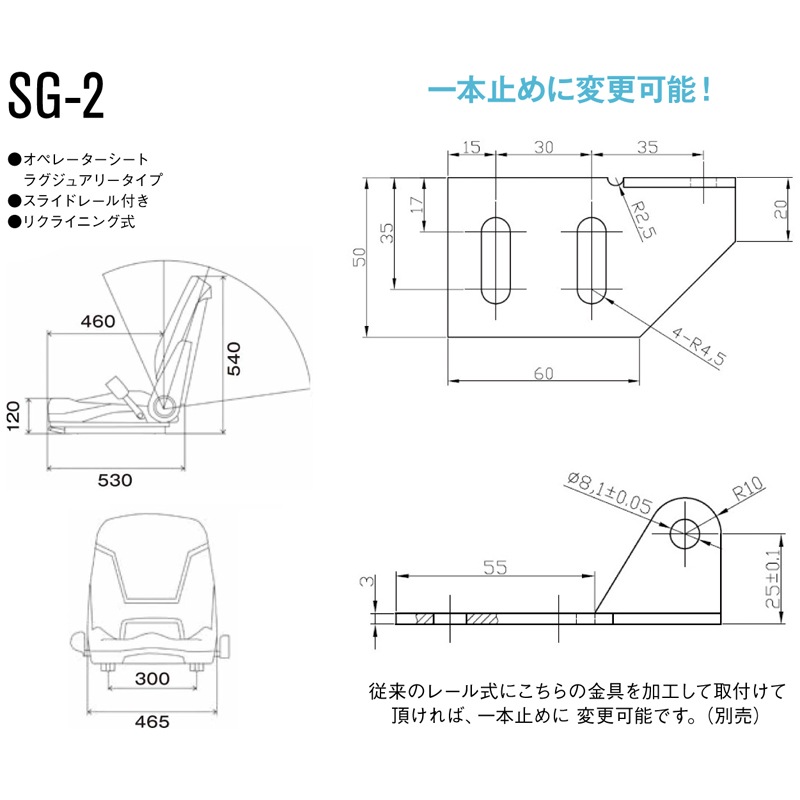 SG-2

●オペレーターシート
ラグジュアリータイプ
●スライドレール付き
●リクライニング式

460
540
120
530
300
465

一本止めに変更可能！

15 30 35
17
35
50
R2.5
20
4-R4.5
60

Ø8.1±0.05
R10
55
3
25±0.1

従来のレール式にこちらの金具を加工して取付けて頂ければ、一本止めに 変更可能です。(別売)