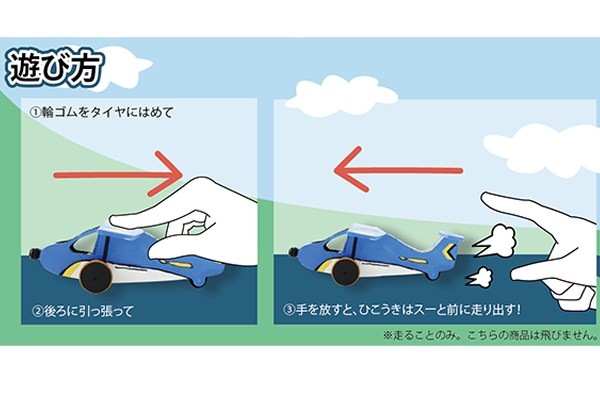 遊び方

①輪ゴムをタイヤにはめて

②後ろに引っ張って

③手を放すと、ひこうきはスーと前に走り出す!

※走ることのみ。こちらの商品は飛びません。