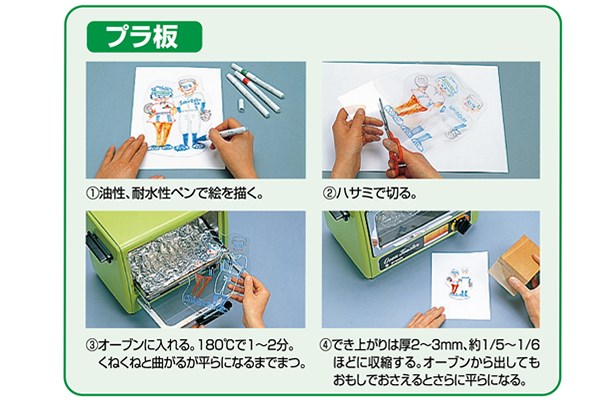 プラ板

①油性、耐水性ペンで絵を描く。

②ハサミで切る。

③オーブンに入れる。180℃で1～2分。くねくねと曲がるが平らになるまでまつ。

④でき上がりは厚2～3mm、約1/5～1/6ほどに収縮する。オーブンから出してもおもしでおさえるとさらに平らになる。