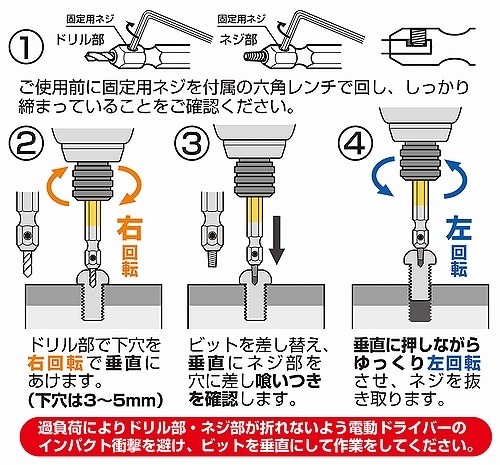 ①

固定用ネジ
ドリル部

固定用ネジ
ネジ部

ご使用前に固定用ネジを付属の六角レンチで回し、しっかり締まっていることをご確認ください。

②

右回転

ドリル部で下穴を右回転で垂直にあけます。
(下穴は3～5mm)

③

ビットを差し替え、垂直にネジ部を穴に差し喰いつきを確認します。

④

左回転

垂直に押しながらゆっくり左回転させ、ネジを抜き取ります。

過負荷によりドリル部・ネジ部が折れないよう電動ドライバーのインパクト衝撃を避け、ビットを垂直にして作業をしてください。