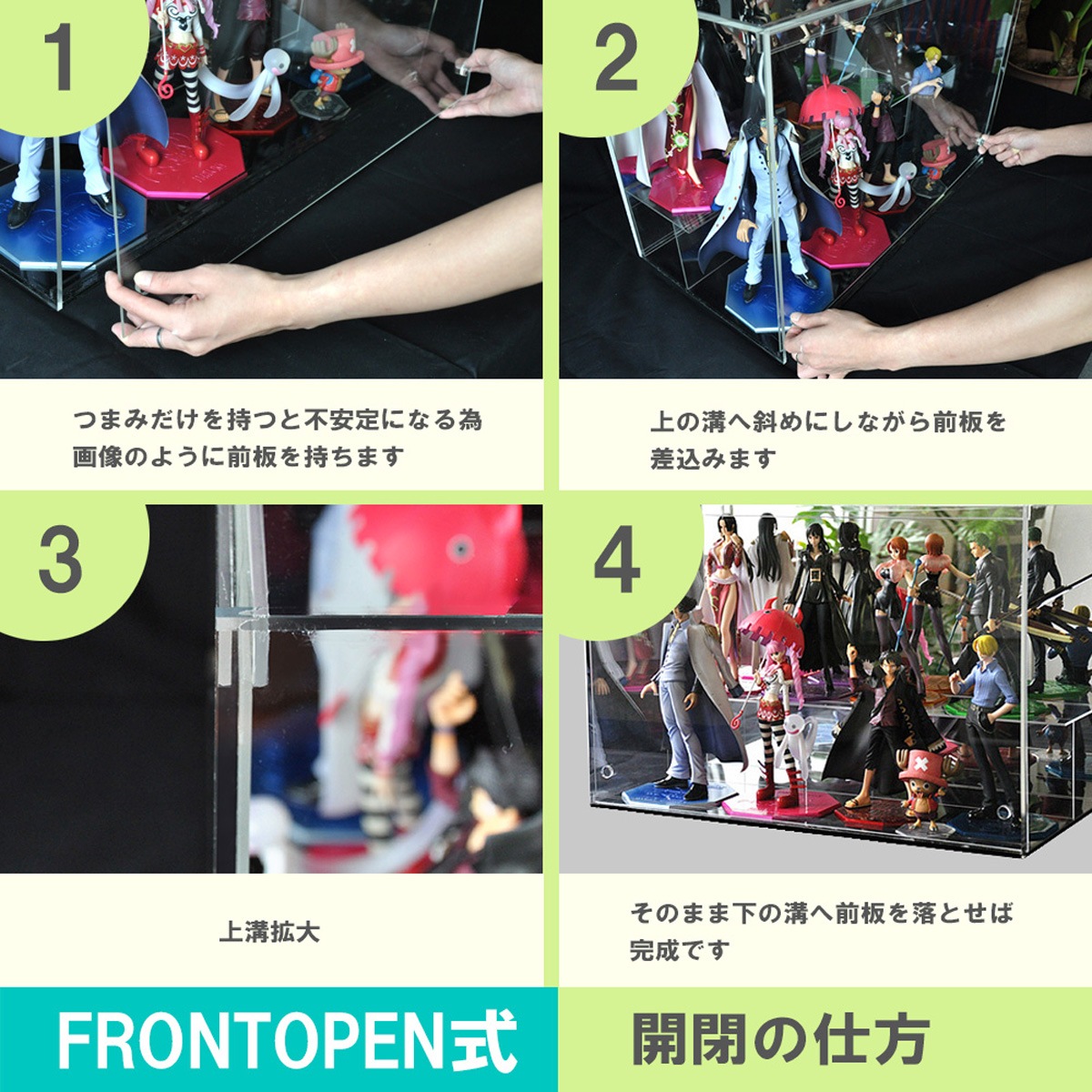 1

つまみだけを持つと不安定になる為
画像のように前板を持ちます

2

上の溝へ斜めにしながら前板を
差込みます

3

上溝拡大

4

そのまま下の溝へ前板を落とせば
完成です

FRONTOPEN式

開閉の仕方