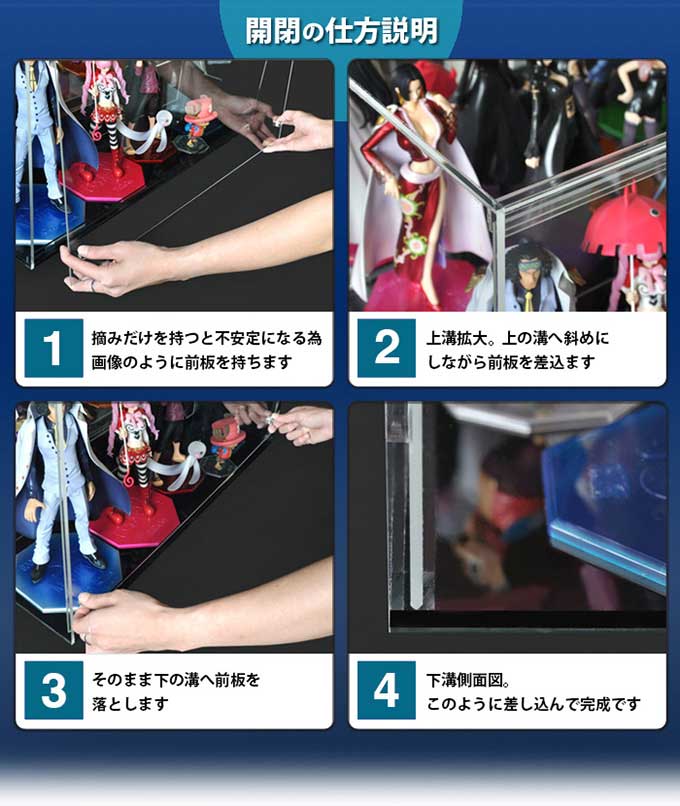 開閉の仕方説明

1
摘みだけを持つと不安定になる為
画像のように前板を持ちます

2
上溝拡大。上の溝へ斜めに
しながら前板を差込ます

3
そのまま下の溝へ前板を
落とします

4
下溝側面図。
このように差し込んで完成です