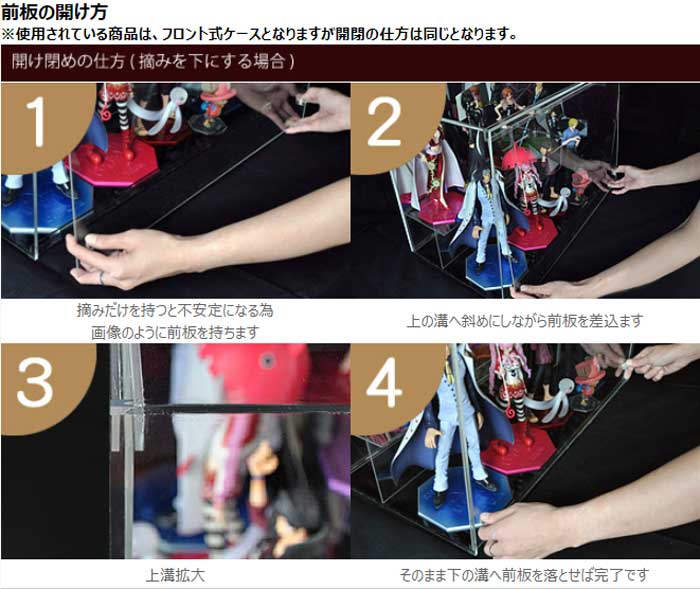 前板の開け方
※使用されている商品は、フロント式ケースとなりますが開閉の仕方は同じとなります。

開け閉めの仕方（摘みを下にする場合）

1

摘みだけを持つと不安定になる為
画像のように前板を持ちます

2

上の溝へ斜めにしながら前板を差込ます

3

上溝拡大

4

そのまま下の溝へ前板を落とせば完了です