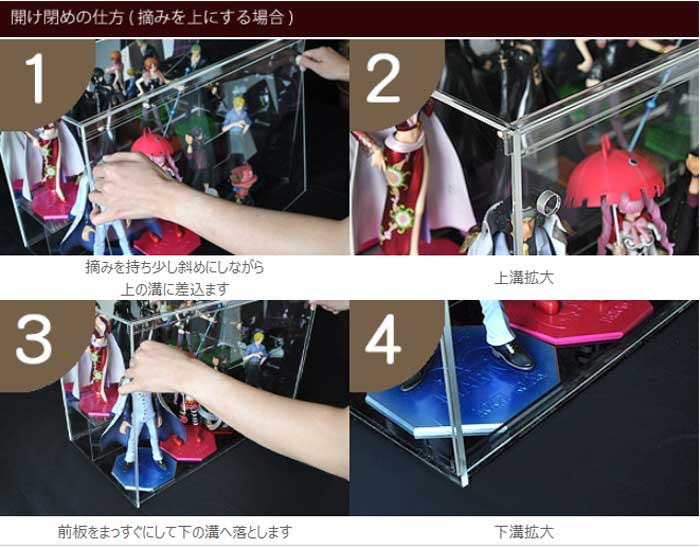 開け閉めの仕方（摘みを上にする場合）

1

摘みを持ち少し斜めにしながら
上の溝に差込ます

2

上溝拡大

3

前板をまっすぐにして下の溝へ落とします

4

下溝拡大