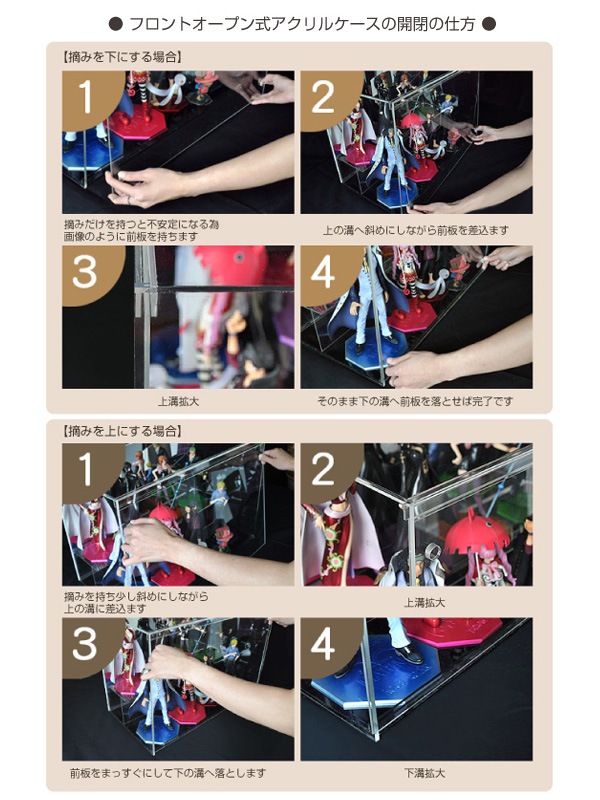 ● フロントオープン式アクリルケースの開閉の仕方 ●

【摘みを下にする場合】

1

摘みだけを持つと不安定になる為
画像のように前板を持ちます

2

上の溝へ斜めにしながら前板を差込ます

3

上溝拡大

4

そのまま下の溝へ前板を落とせば完了です

【摘みを上にする場合】

1

摘みを持ち少し斜めにしながら
上の溝に差込ます

2

上溝拡大

3

前板をまっすぐにして下の溝へ落とします

4

下溝拡大