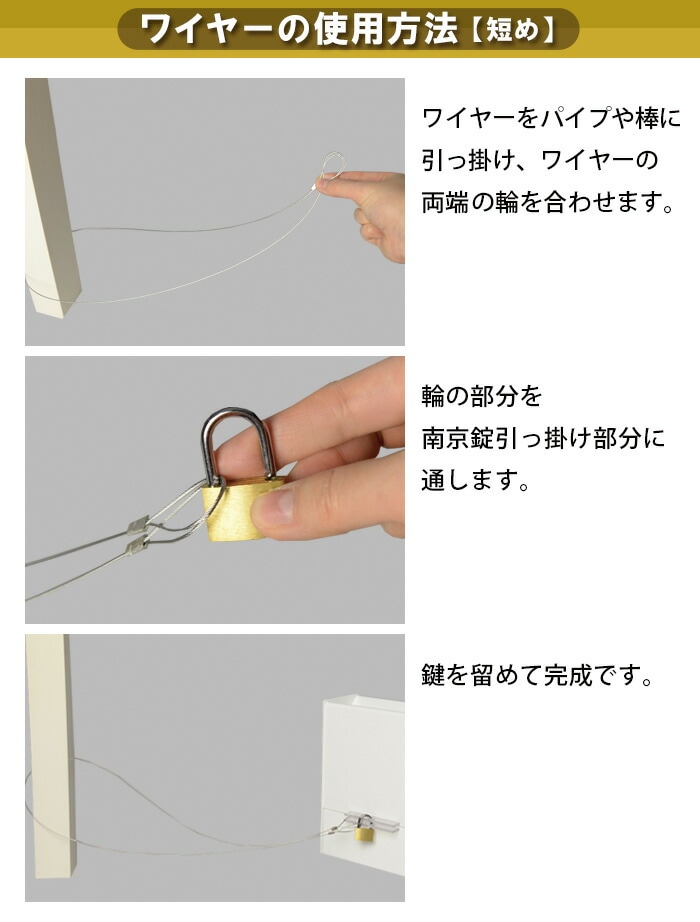 ワイヤーの使用方法【短め】

ワイヤーをパイプや棒に引っ掛け、ワイヤーの両端の輪を合わせます。

輪の部分を南京錠引っ掛け部分に通します。

鍵を留めて完成です。