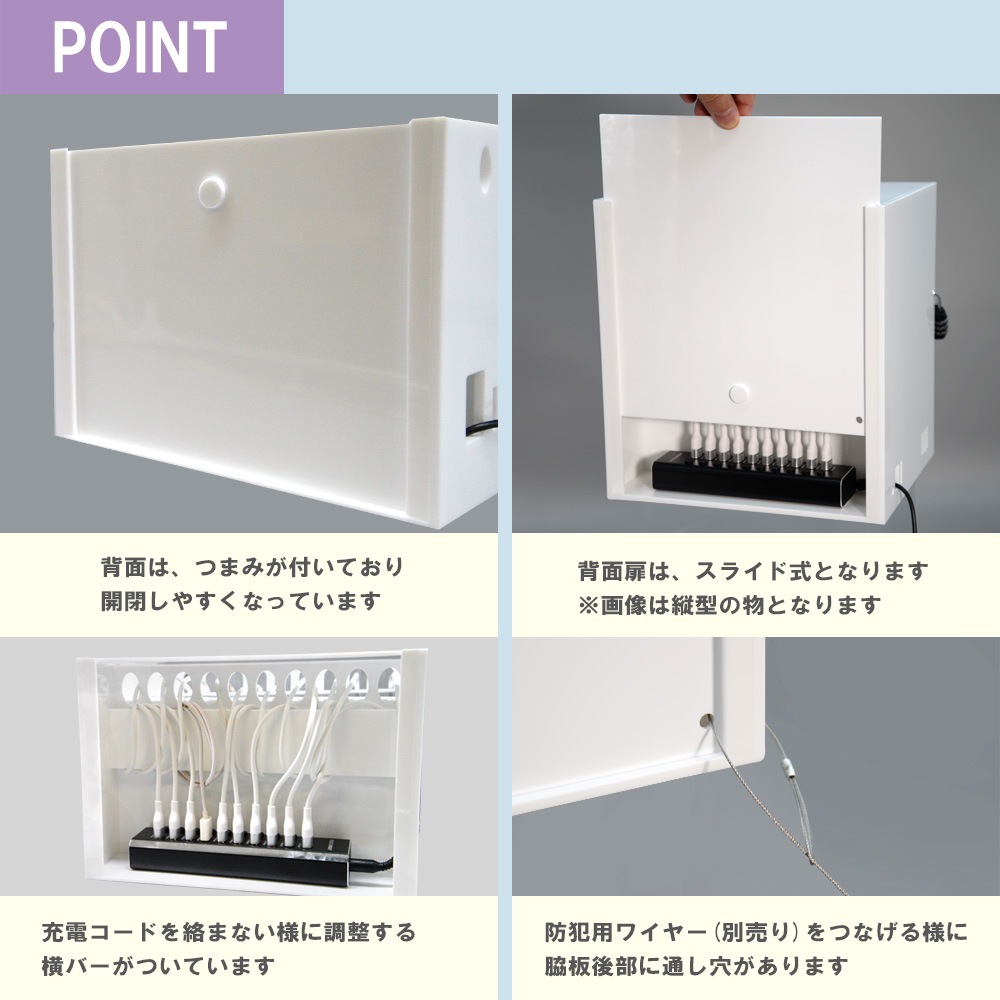 POINT

背面は、つまみが付いており
開閉しやすくなっています

背面扉は、スライド式となります
※画像は縦型の物となります

充電コードを絡まない様に調整する
横バーがついています

防犯用ワイヤー（別売り）をつなげる様に
脇板後部に通し穴があります