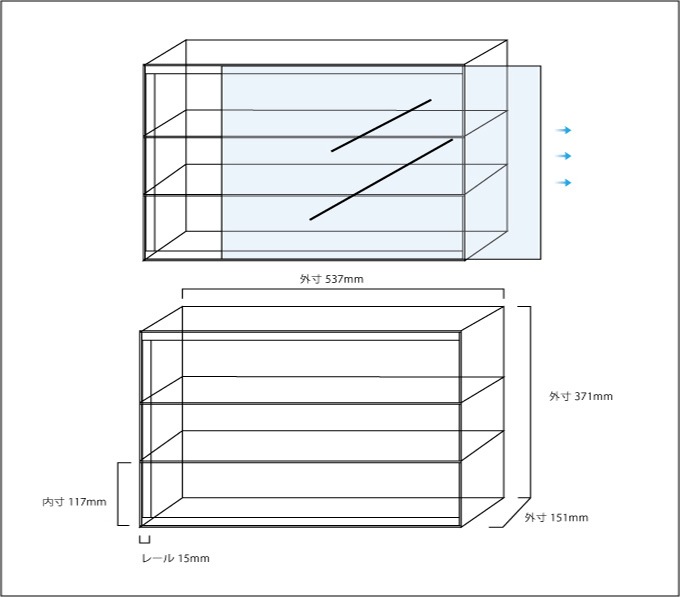 外寸 537mm

外寸 371mm

内寸 117mm

外寸 151mm

レール 15mm