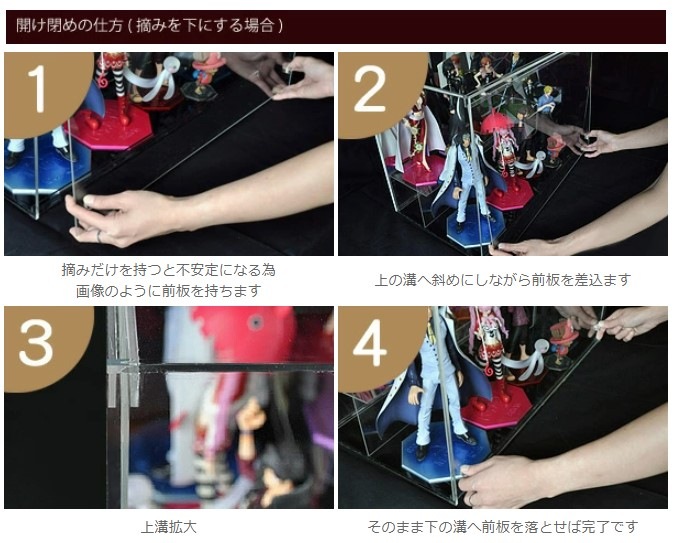 開け閉めの仕方（摘みを下にする場合）

1

摘みだけを持つと不安定になる為
画像のように前板を持ちます

2

上の溝へ斜めにしながら前板を差込ます

3

上溝拡大

4

そのまま下の溝へ前板を落とせば完了です