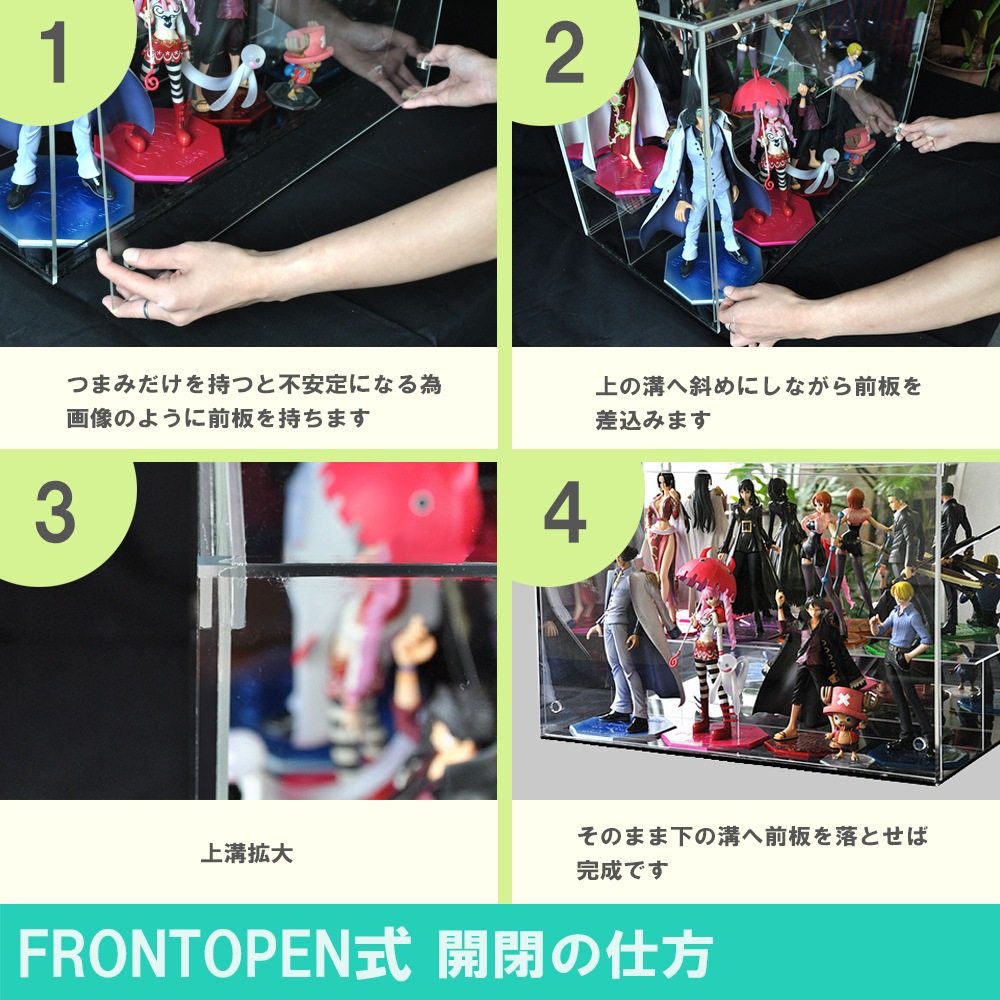 1

つまみだけを持つと不安定になる為
画像のように前板を持ちます

2

上の溝へ斜めにしながら前板を
差込みます

3

上溝拡大

4

そのまま下の溝へ前板を落とせば
完成です

FRONTOPEN式 開閉の仕方