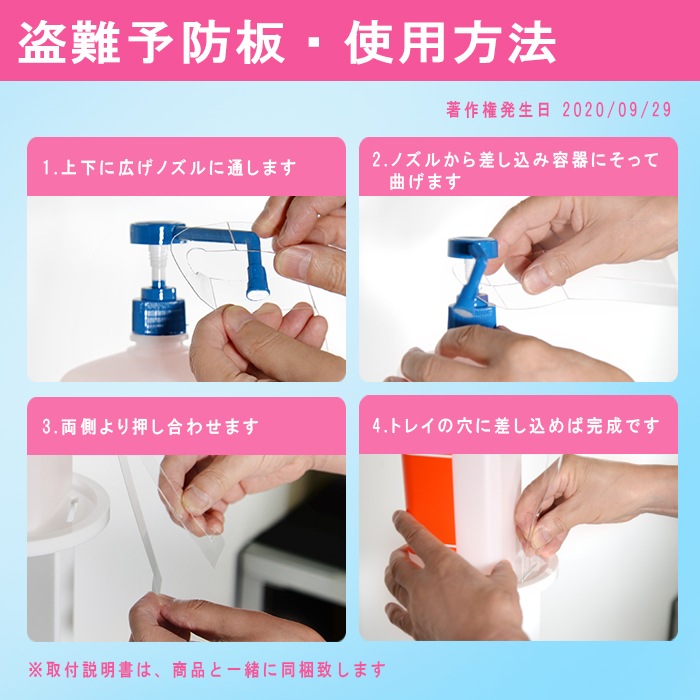 盗難予防板・使用方法

著作権発生日 2020/09/29

1.上下に広げノズルに通します

2.ノズルから差し込み容器にそって曲げます

3.両側より押し合わせます

4.トレイの穴に差し込めば完成です

※取付説明書は、商品と一緒に同梱致します