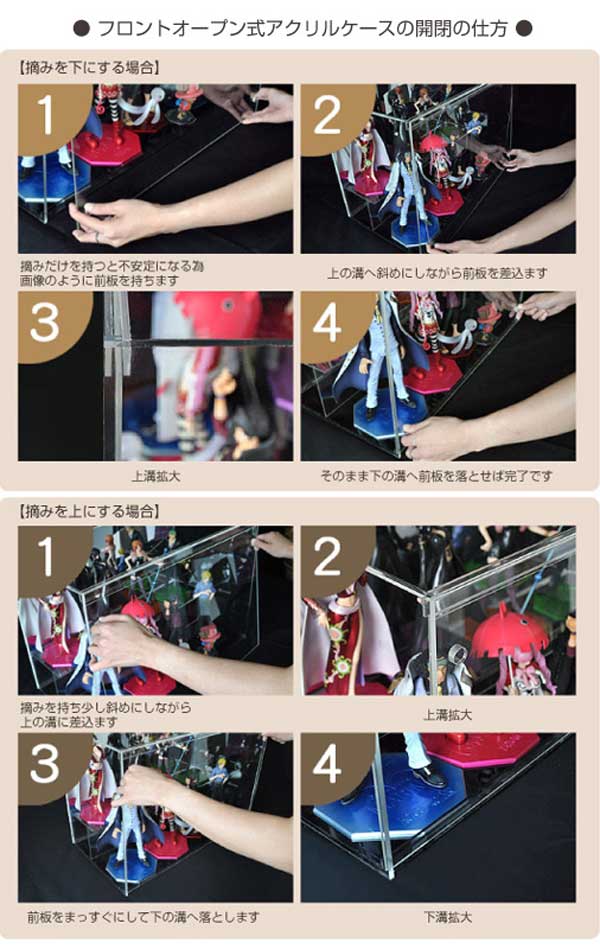 ● フロントオープン式アクリルケースの開閉の仕方 ●

【摘みを下にする場合】

1

摘みだけを持つと不安定になる為画像のように前板を持ちます

2

上の溝へ斜めにしながら前板を差込ます

3

上溝拡大

4

そのまま下の溝へ前板を落とせば完了です

【摘みを上にする場合】

1

摘みを持ち少し斜めにしながら上の溝に差込ます

2

上溝拡大

3

前板をまっすぐにして下の溝へ落とします

4

下溝拡大