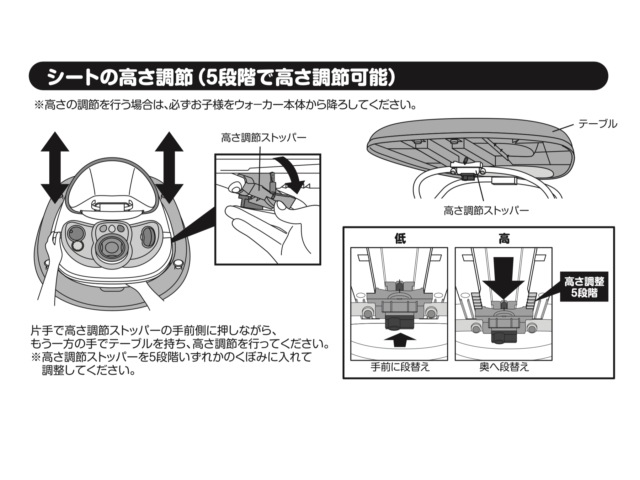 シートの高さ調節（5段階で高さ調節可能）

※高さの調節を行う場合は、必ずお子様をウォーカー本体から降ろしてください。

高さ調節ストッパー

テーブル

高さ調節ストッパー

低

高

高さ調整
5段階

手前に段替え

奥へ段替え

片手で高さ調節ストッパーの手前側に押しながら、もう一方の手でテーブルを持ち、高さ調節を行ってください。
※高さ調節ストッパーを5段階いずれかのくぼみに入れて調整してください。