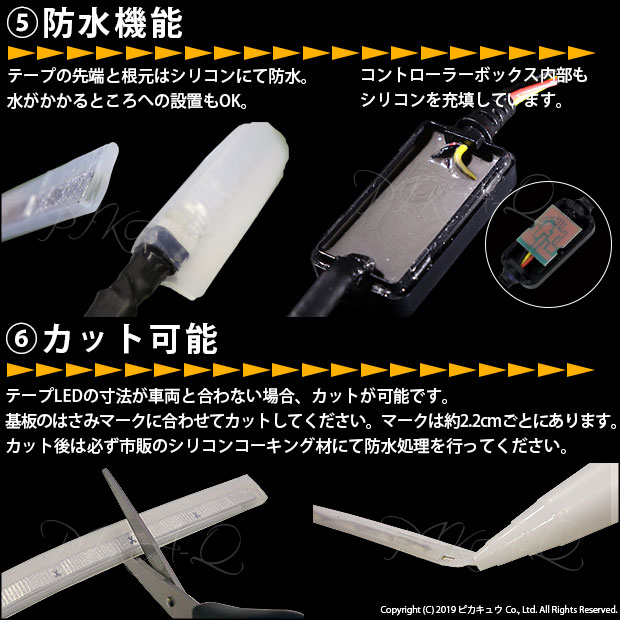 ⑤防水機能

テープの先端と根元はシリコンにて防水。
水がかかるところへの設置もOK。

コントローラーボックス内部も
シリコンを充填しています。

⑥カット可能

テープLEDの寸法が車両と合わない場合、カットが可能です。
基板のはさみマークに合わせてカットしてください。マークは約2.2cmごとにあります。
カット後は必ず市販のシリコンコーキング材にて防水処理を行ってください。

Copyright (C) 2019 ピカキュウ Co., Ltd. All Rights Reserved.