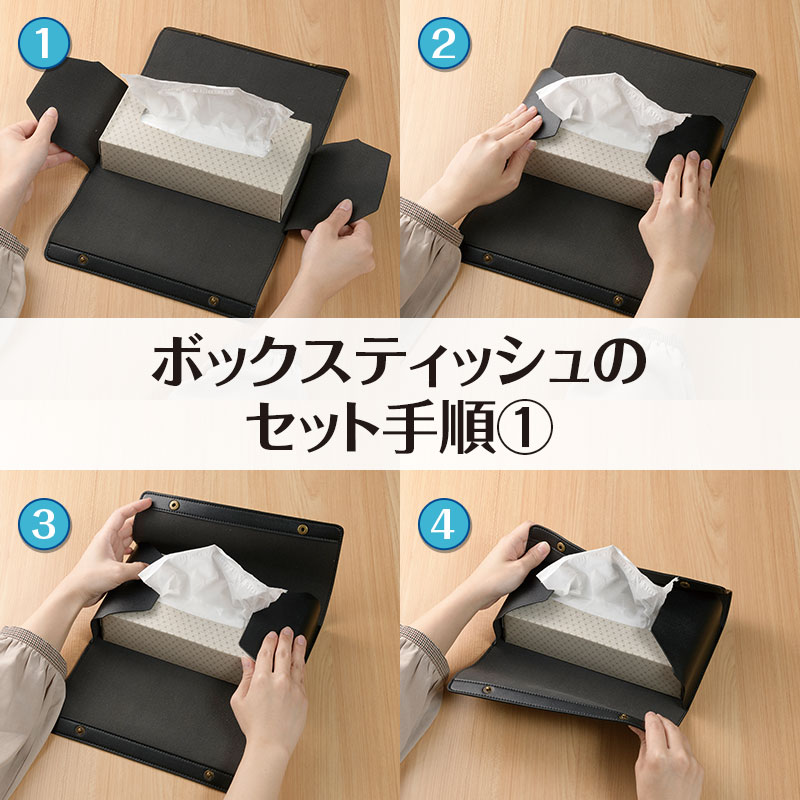 1

2

ボックスティッシュの
セット手順①

3

4