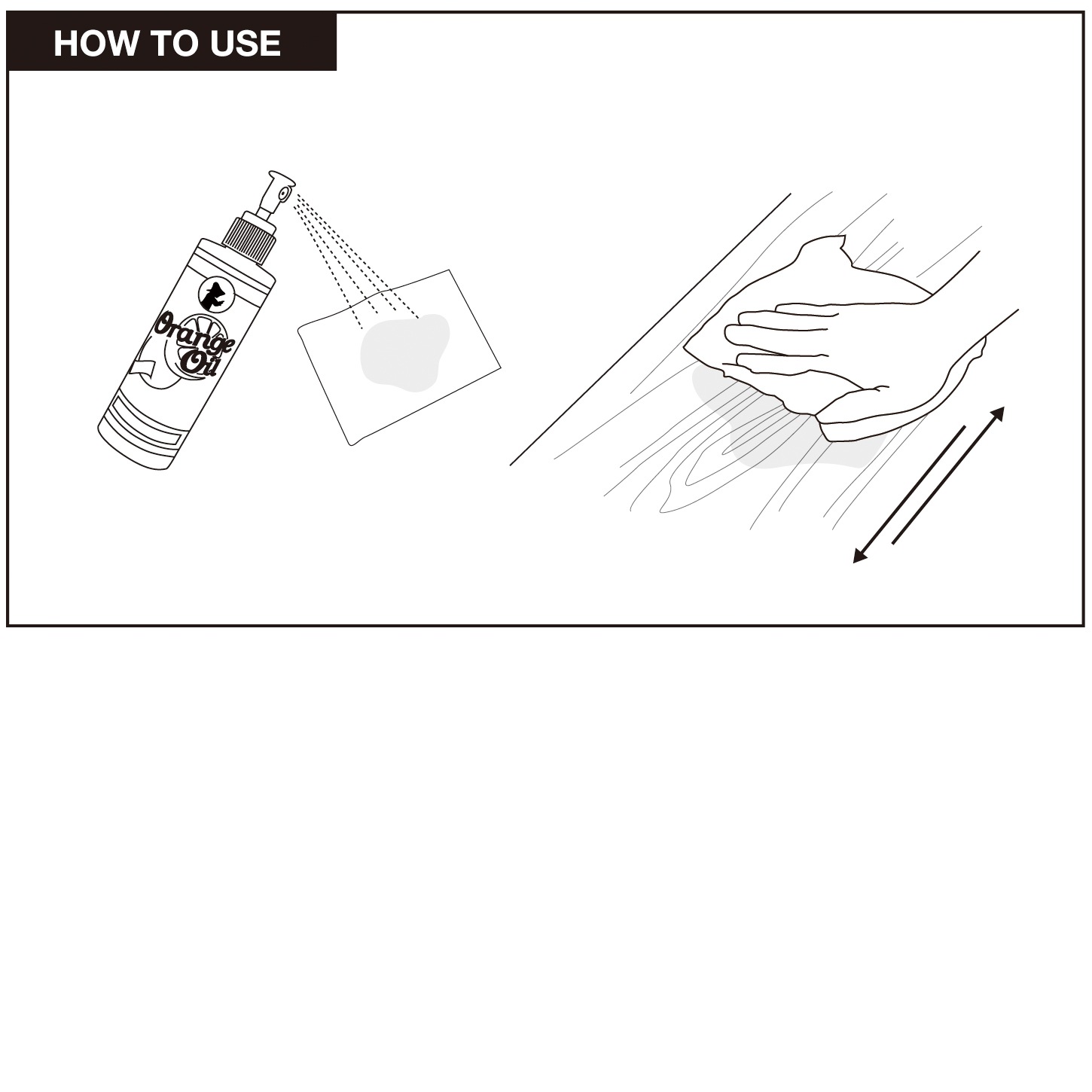 HOW TO USE

Orange Oil