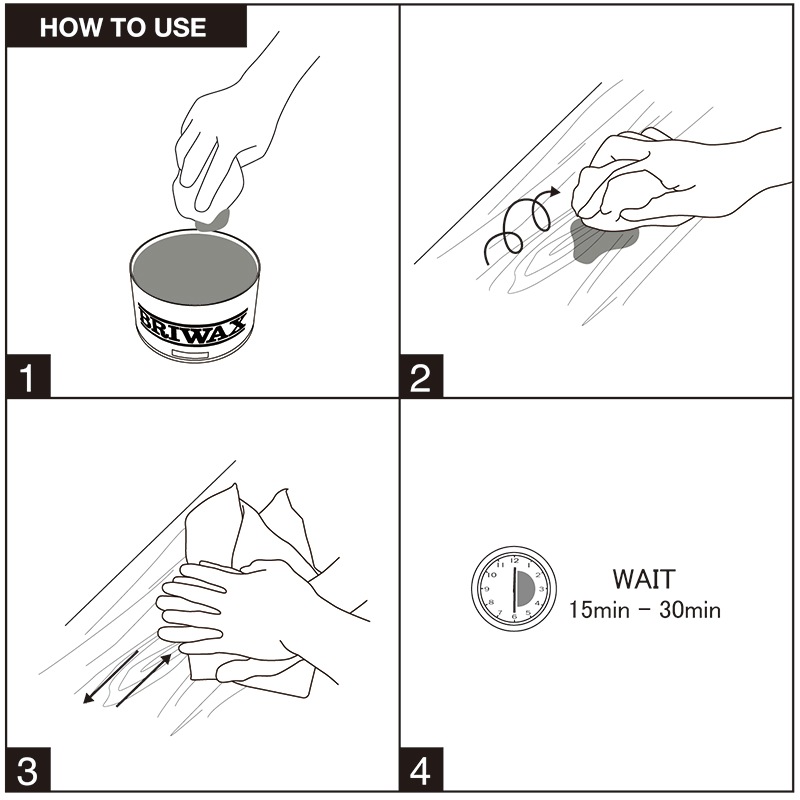 HOW TO USE

BRIWAX

1

2

3

12 1 2 3 4 5 6 7 8 9 10 11

WAIT
15min - 30min

4