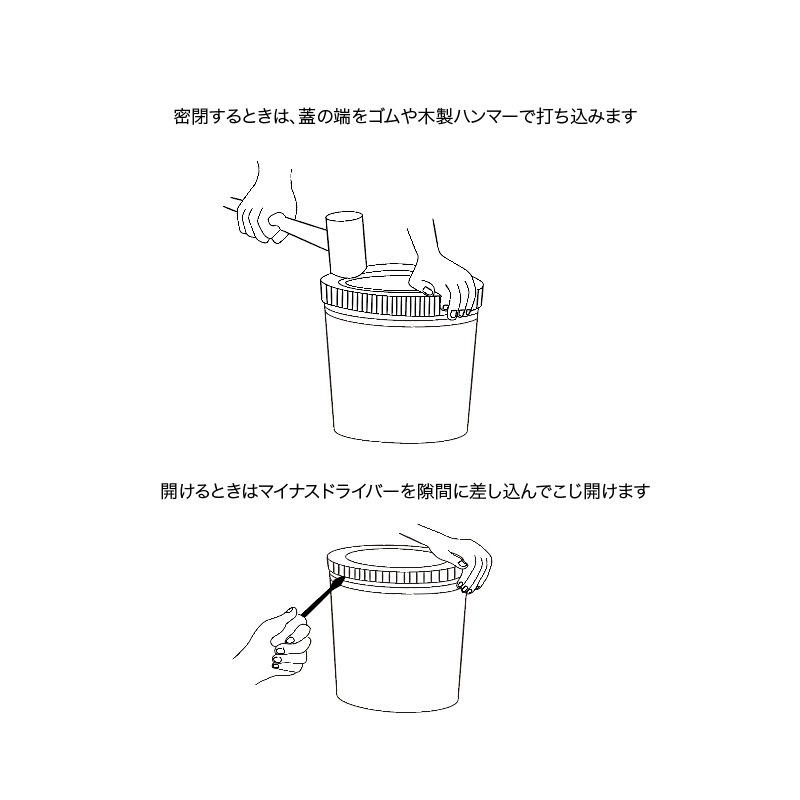 密閉するときは、蓋の端をゴムや木製ハンマーで打ち込みます

開けるときはマイナスドライバーを隙間に差し込んでこじ開けます