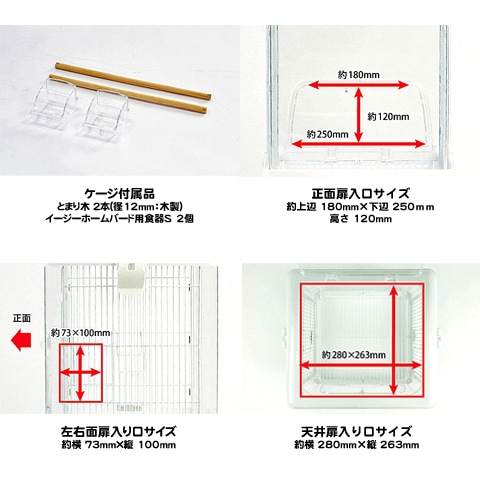 ケージ付属品
とまり木 2本(径12mm:木製)
イージーホームバード用食器S 2個

約180mm
約120mm
約250mm

正面扉入口サイズ
約上辺 180mm×下辺 250mm
高さ 120mm

正面
約73×100mm

左右面扉入り口サイズ
約横 73mm×縦 100mm

約280×263mm

天井扉入り口サイズ
約横 280mm×縦 263mm