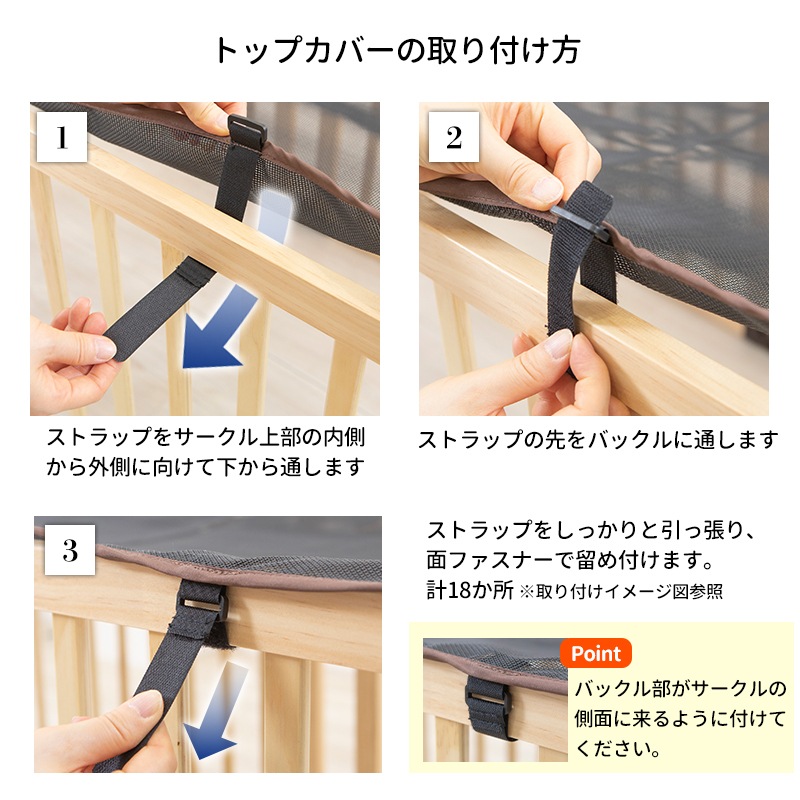 トップカバーの取り付け方

1

ストラップをサークル上部の内側から外側に向けて下から通します

2

ストラップの先をバックルに通します

3

ストラップをしっかりと引っ張り、面ファスナーで留め付けます。

計18か所 ※取り付けイメージ図参照

Point

バックル部がサークルの側面に来るように付けてください。