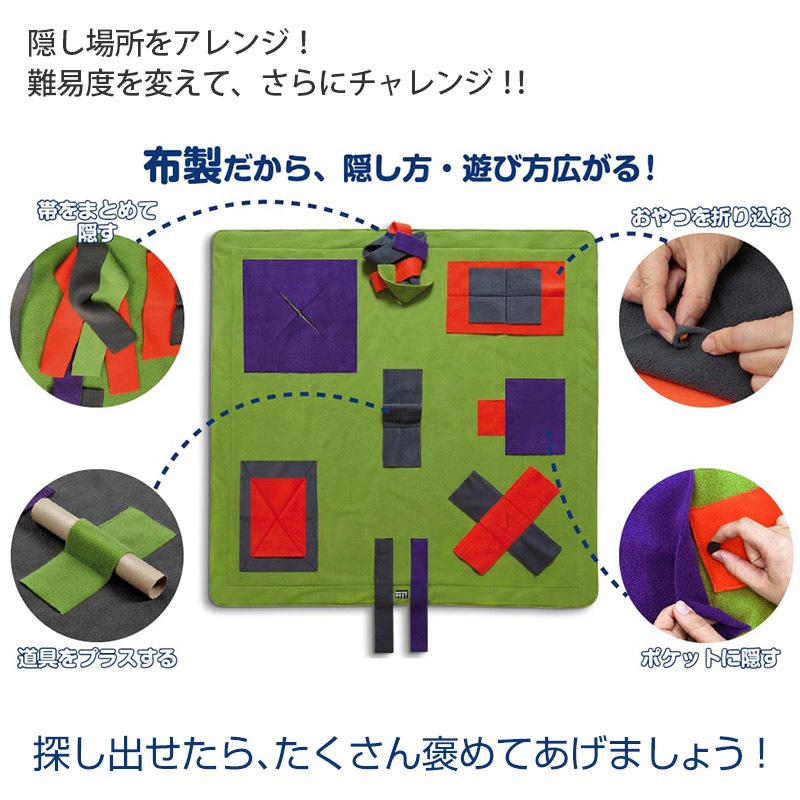 隠し場所をアレンジ！
難易度を変えて、さらにチャレンジ!!

布製だから、隠し方・遊び方広がる！

帯をまとめて隠す

おやつを折り込む

道具をプラスする

ポケットに隠す

探し出せたら、たくさん褒めてあげましょう！