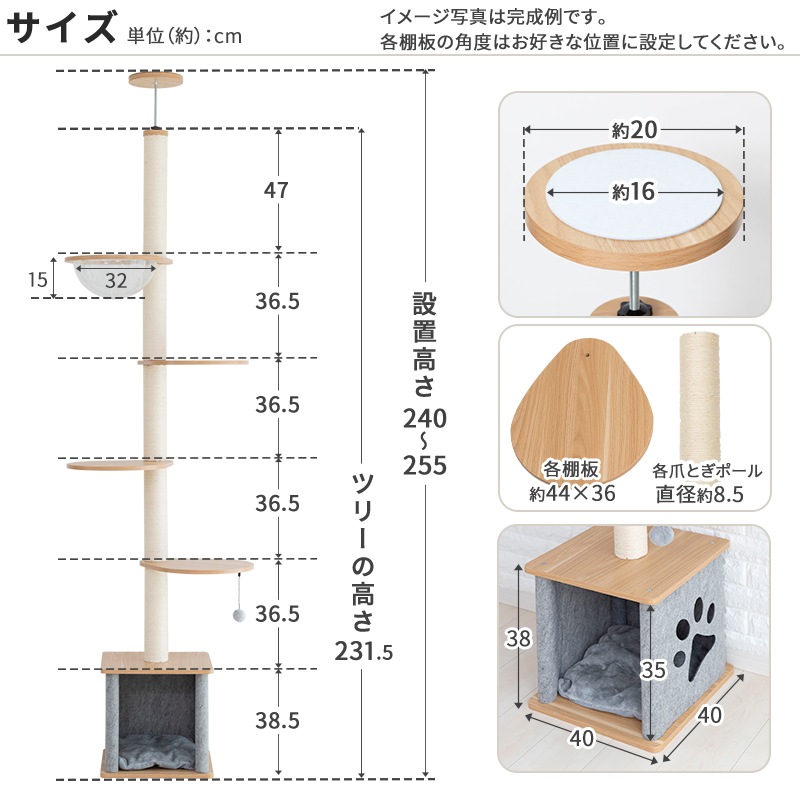 サイズ 単位(約):cm

イメージ写真は完成例です。
各棚板の角度はお好きな位置に設定してください。

47
15
32
36.5
36.5
36.5
36.5
38.5

ツリーの高さ 231.5

設置高さ 240~255

約20
約16

各棚板
約44×36

各爪とぎポール
直径約8.5

38
35
40
40