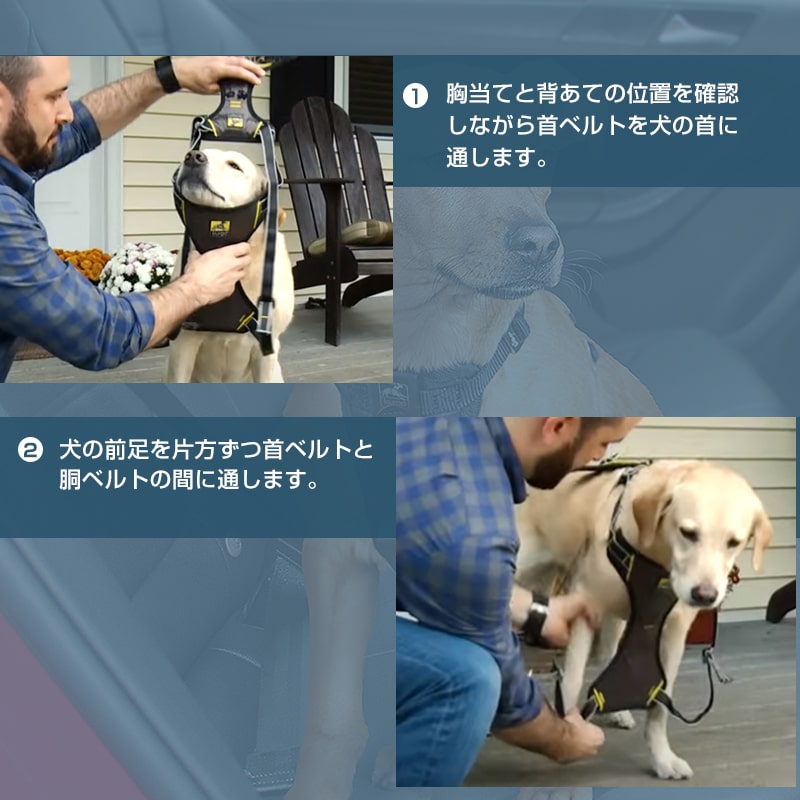 ❶ 胸当てと背あての位置を確認しながら首ベルトを犬の首に通します。

❷ 犬の前足を片方ずつ首ベルトと胴ベルトの間に通します。