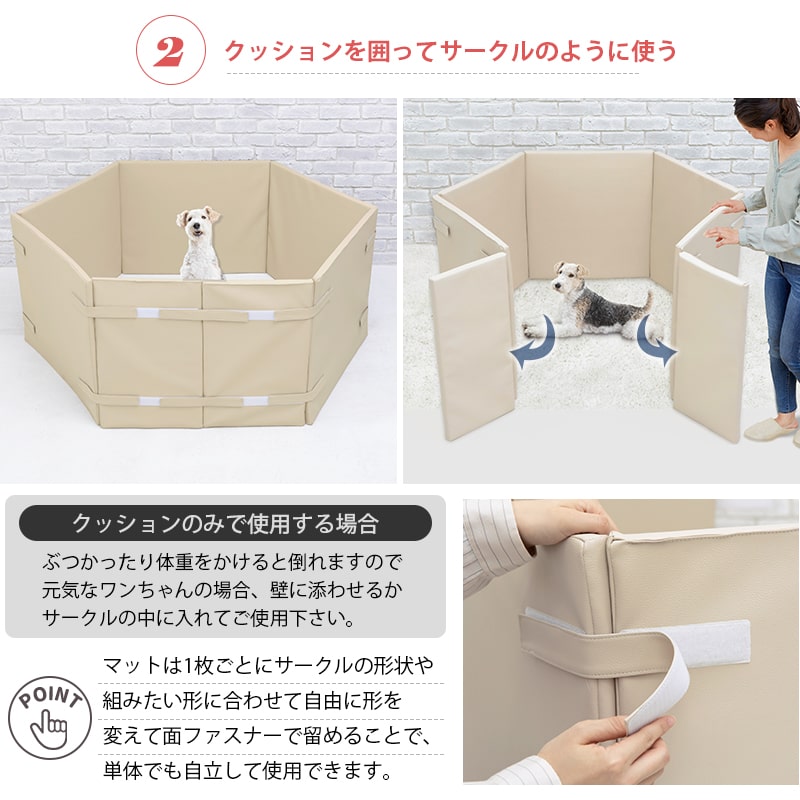 2 クッションを囲ってサークルのように使う

クッションのみで使用する場合

ぶつかったり体重をかけると倒れますので元気なワンちゃんの場合、壁に添わせるかサークルの中に入れてご使用下さい。

POINT

マットは1枚ごとにサークルの形状や組みたい形に合わせて自由に形を変えて面ファスナーで留めることで、単体でも自立して使用できます。