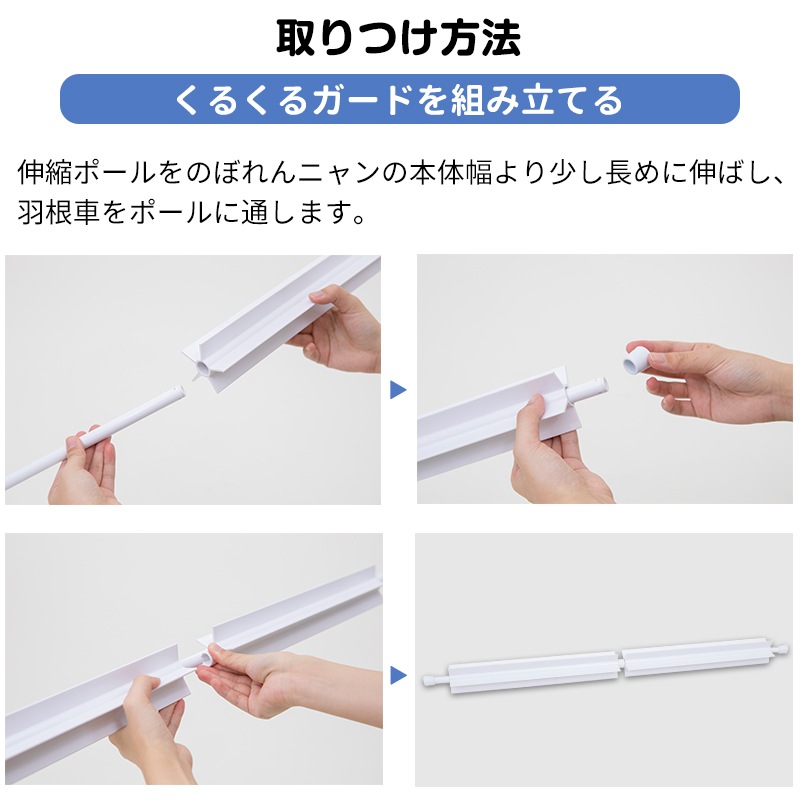 取りつけ方法

くるくるガードを組み立てる

伸縮ポールをのぼれんニャンの本体幅より少し長めに伸ばし、羽根車をポールに通します。