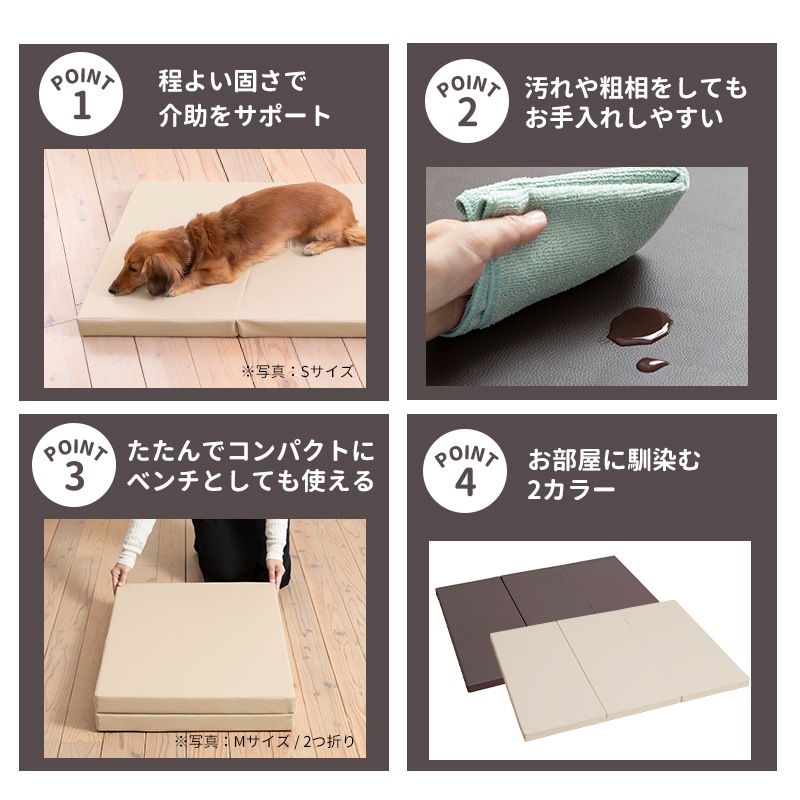 POINT 1
程よい固さで
介助をサポート

※写真：Sサイズ

POINT 2
汚れや粗相をしても
お手入れしやすい

POINT 3
たたんでコンパクトに
ベンチとしても使える

※写真：Mサイズ / 2つ折り

POINT 4
お部屋に馴染む
2カラー