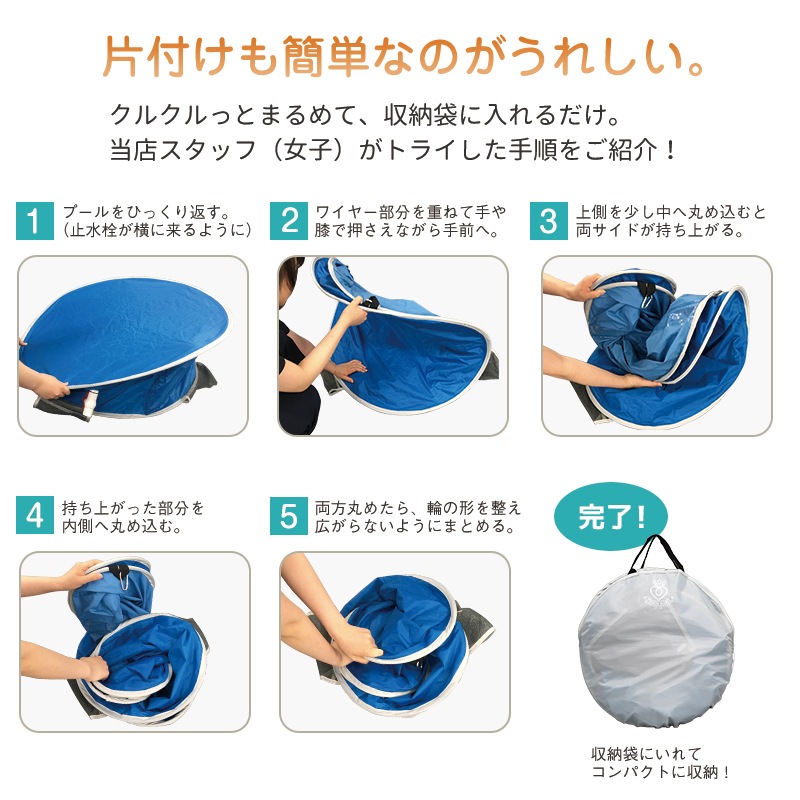 片付けも簡単なのがうれしい。

クルクルっとまるめて、収納袋に入れるだけ。
当店スタッフ（女子）がトライした手順をご紹介！

1 プールをひっくり返す。（止水栓が横に来るように）

2 ワイヤー部分を重ねて手や膝で押さえながら手前へ。

3 上側を少し中へ丸め込むと両サイドが持ち上がる。

4 持ち上がった部分を内側へ丸め込む。

5 両方丸めたら、輪の形を整え広がらないようにまとめる。

完了！

収納袋にいれてコンパクトに収納！