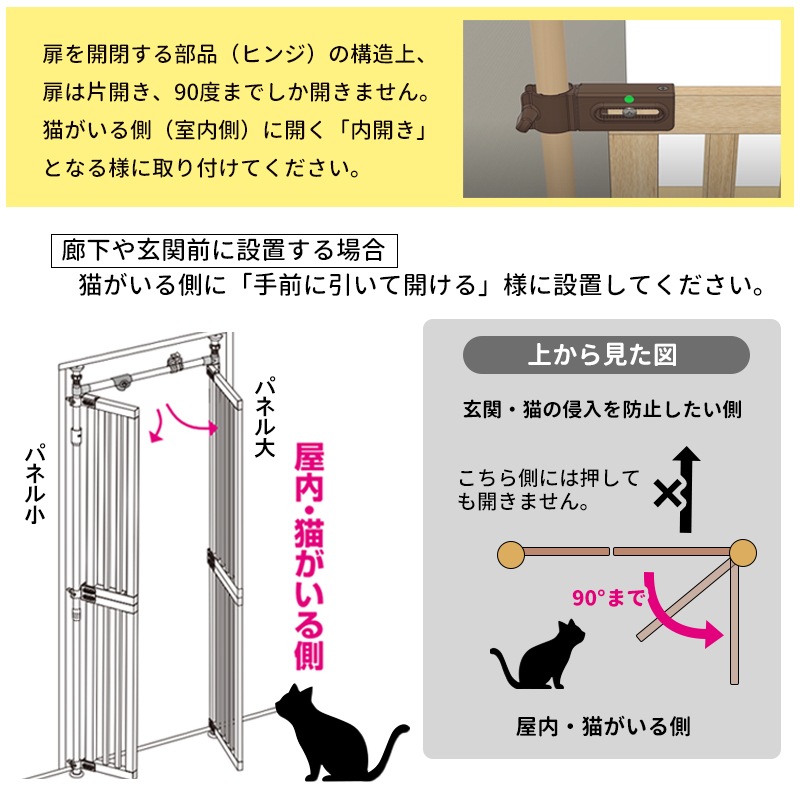 扉を開閉する部品（ヒンジ）の構造上、扉は片開き、90度までしか開きません。猫がいる側（室内側）に開く「内開き」となる様に取り付けてください。

廊下や玄関前に設置する場合

猫がいる側に「手前に引いて開ける」様に設置してください。

パネル小

パネル大

屋内・猫がいる側

上から見た図

玄関・猫の侵入を防止したい側

こちら側には押しても開きません。

90°まで

屋内・猫がいる側