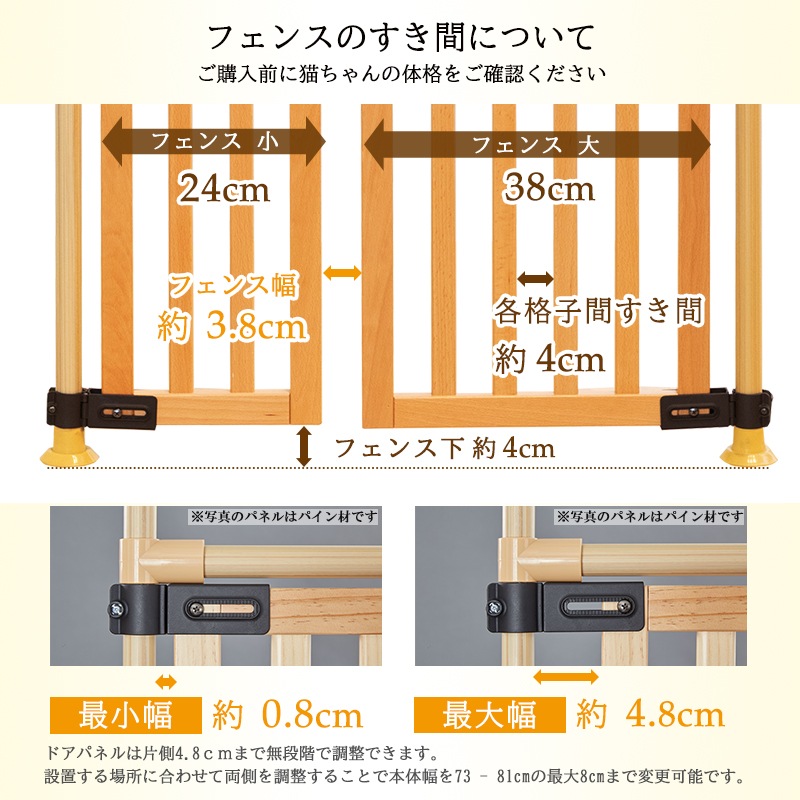 フェンスのすき間について
ご購入前に猫ちゃんの体格をご確認ください

フェンス 小
24cm

フェンス 大
38cm

フェンス幅
約 3.8cm

各格子間すき間
約 4cm

フェンス下 約 4cm

※写真のパネルはパイン材です

※写真のパネルはパイン材です

最小幅 約 0.8cm

最大幅 約 4.8cm

ドアパネルは片側4.8ｃｍまで無段階で調整できます。
設置する場所に合わせて両側を調整することで本体幅を73 － 81cmの最大8cmまで変更可能です。