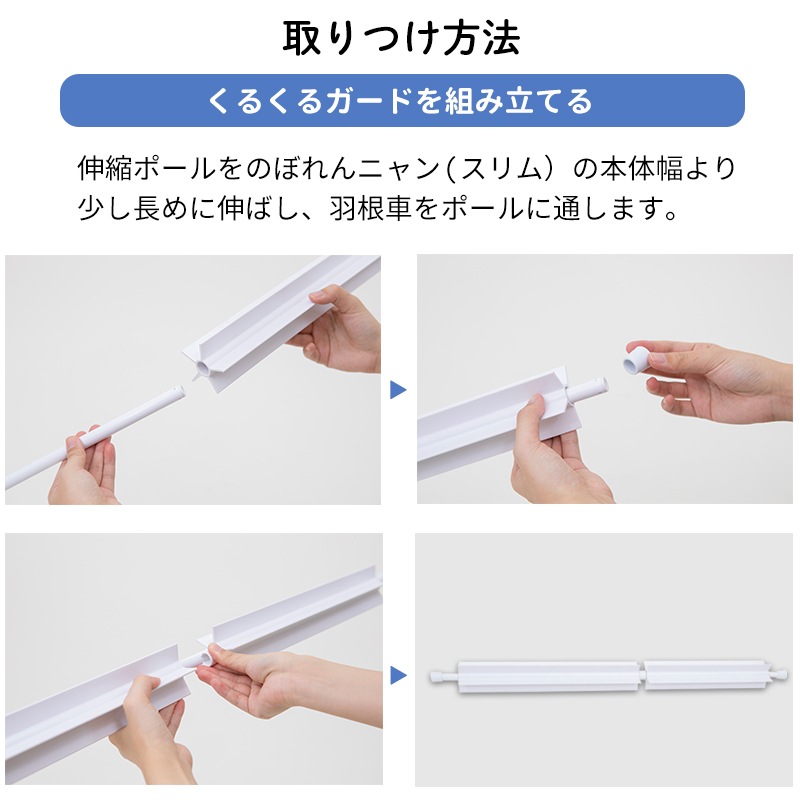 取りつけ方法

くるくるガードを組み立てる

伸縮ポールをのぼれんニャン(スリム)の本体幅より少し長めに伸ばし、羽根車をポールに通します。