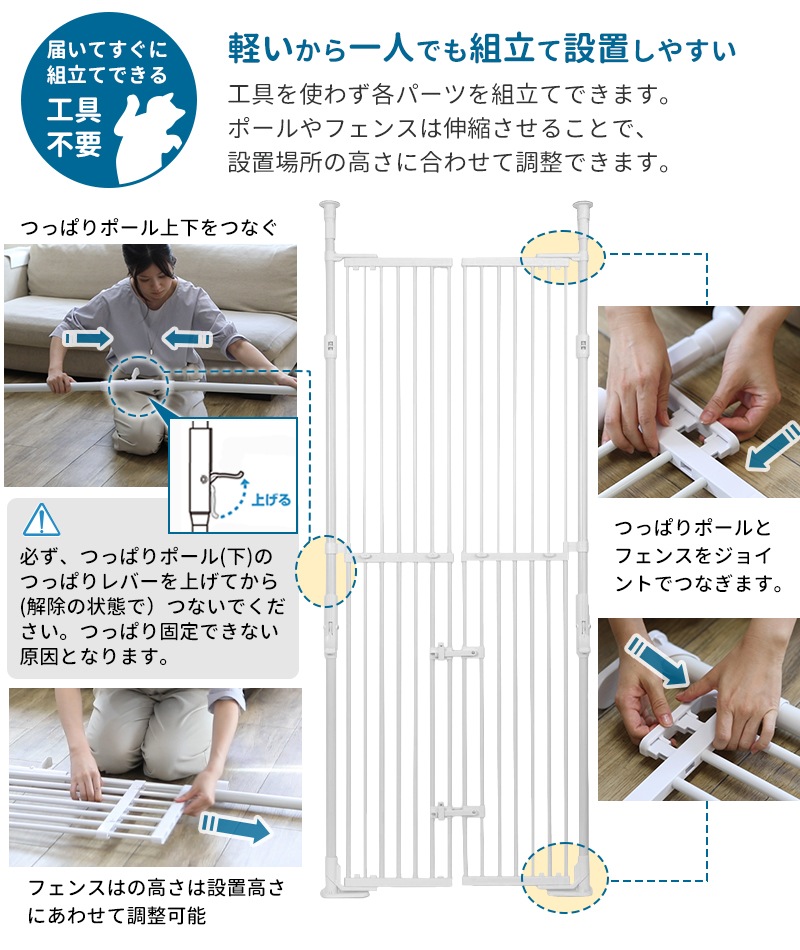 届いてすぐに組立てできる
工具不要

軽いから一人でも組立て設置しやすい

工具を使わず各パーツを組立てできます。ポールやフェンスは伸縮させることで、設置場所の高さに合わせて調整できます。

つっぱりポール上下をつなぐ

上げる

必ず、つっぱりポール(下)のつっぱりレバーを上げてから(解除の状態で）つないでください。つっぱり固定できない原因となります。

フェンスはの高さは設置高さにあわせて調整可能

つっぱりポールとフェンスをジョイントでつなぎます。