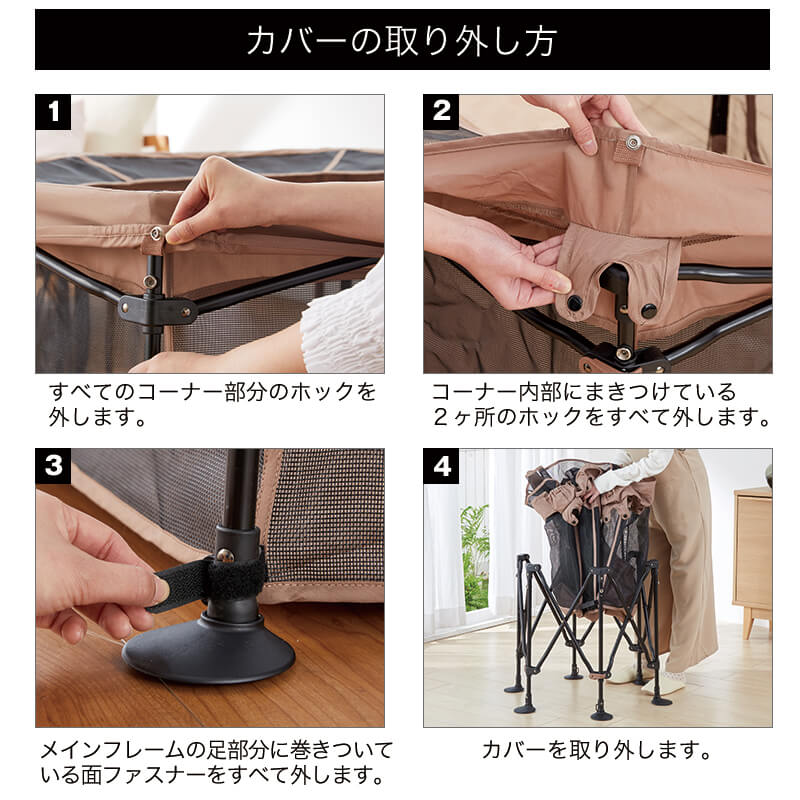 カバーの取り外し方

1

すべてのコーナー部分のホックを外します。

2

コーナー内部にまきつけている２ヶ所のホックをすべて外します。

3

メインフレームの足部分に巻きついている面ファスナーをすべて外します。

4

カバーを取り外します。