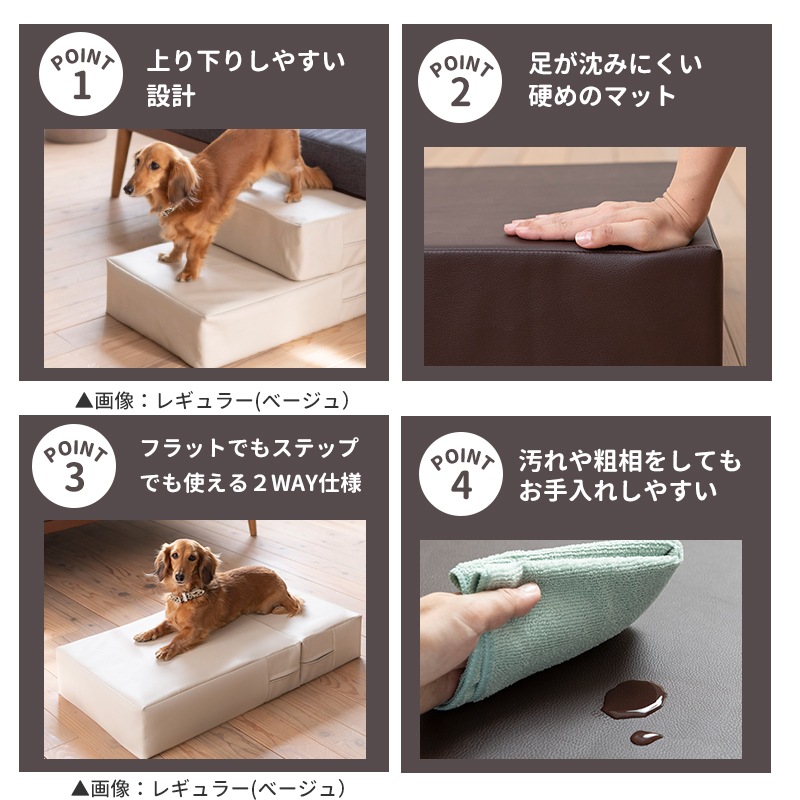 POINT 1
上り下りしやすい設計

▲画像：レギュラー(ベージュ)

POINT 2
足が沈みにくい硬めのマット

POINT 3
フラットでもステップでも使える２WAY仕様

▲画像：レギュラー(ベージュ)

POINT 4
汚れや粗相をしてもお手入れしやすい