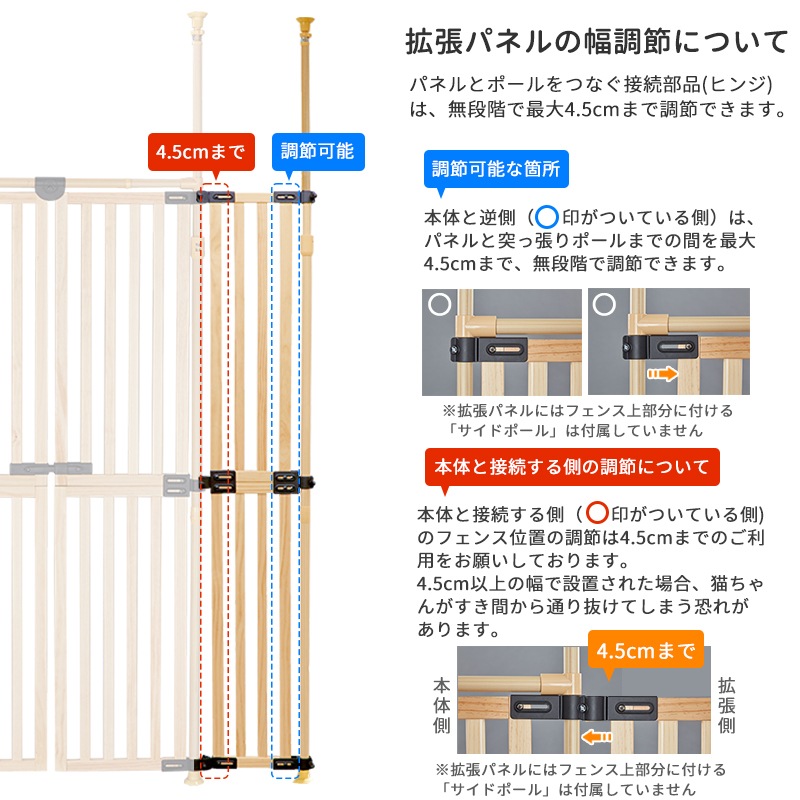 4.5cmまで

調節可能

拡張パネルの幅調節について

パネルとポールをつなぐ接続部品(ヒンジ)は、無段階で最大4.5cmまで調節できます。

調節可能な箇所

本体と逆側（○印がついている側）は、パネルと突っ張りポールまでの間を最大4.5cmまで、無段階で調節できます。

※拡張パネルにはフェンス上部分に付ける「サイドポール」は付属していません

本体と接続する側の調節について

本体と接続する側（○印がついている側）のフェンス位置の調節は4.5cmまでのご利用をお願いしております。
4.5cm以上の幅で設置された場合、猫ちゃんがすき間から通り抜けてしまう恐れがあります。

4.5cmまで

本体側

拡張側

※拡張パネルにはフェンス上部分に付ける「サイドポール」は付属していません