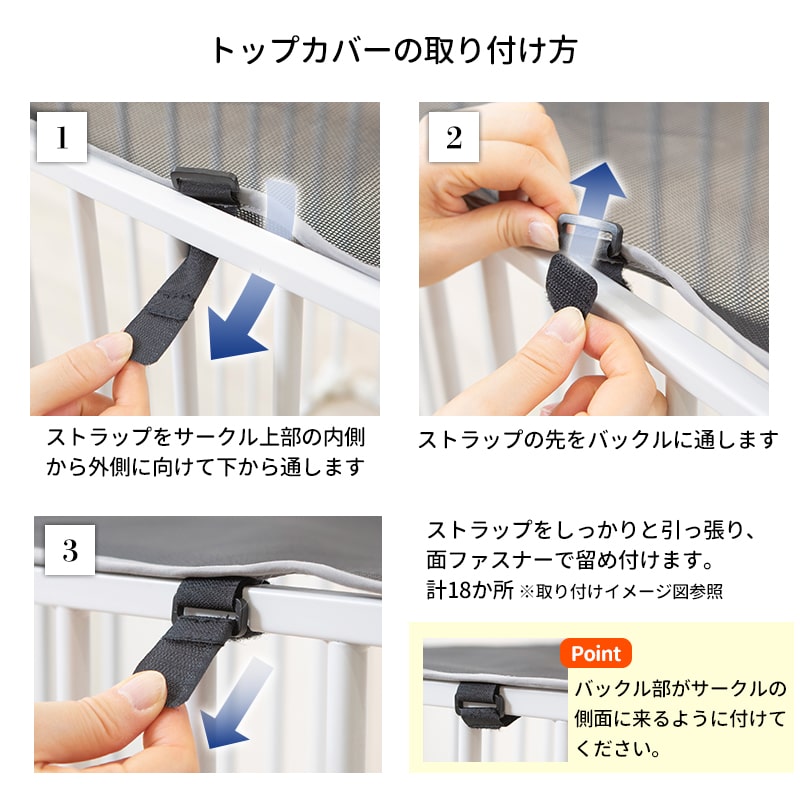 トップカバーの取り付け方

1

ストラップをサークル上部の内側から外側に向けて下から通します

2

ストラップの先をバックルに通します

3

ストラップをしっかりと引っ張り、面ファスナーで留め付けます。
計18か所 ※取り付けイメージ図参照

Point
バックル部がサークルの側面に来るように付けてください。