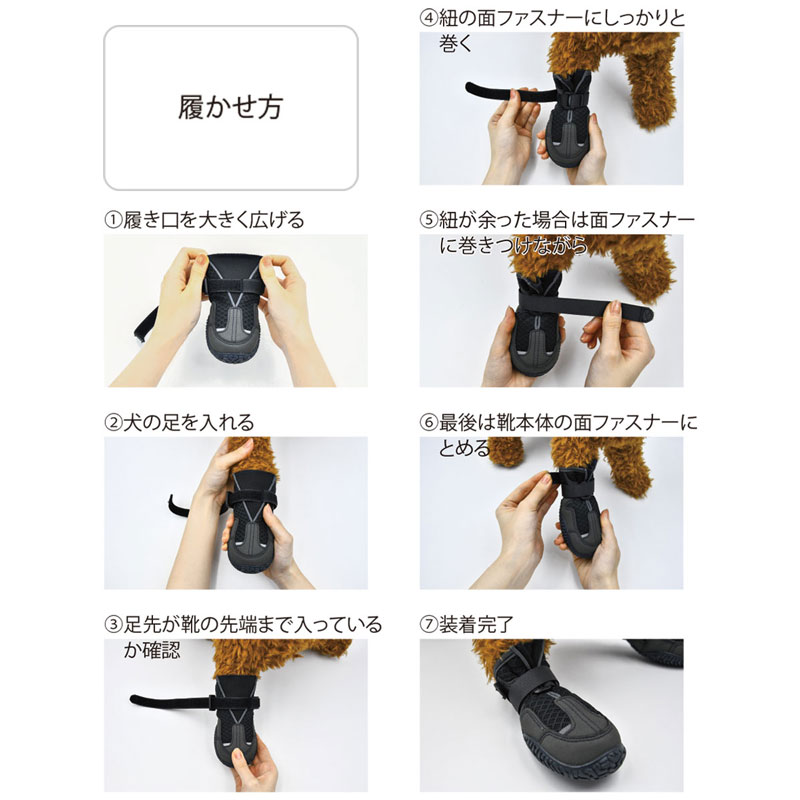 履かせ方

①履き口を大きく広げる

②犬の足を入れる

③足先が靴の先端まで入っているか確認

④紐の面ファスナーにしっかりと巻く

⑤紐が余った場合は面ファスナーに巻きつけながら

⑥最後は靴本体の面ファスナーにとめる

⑦装着完了