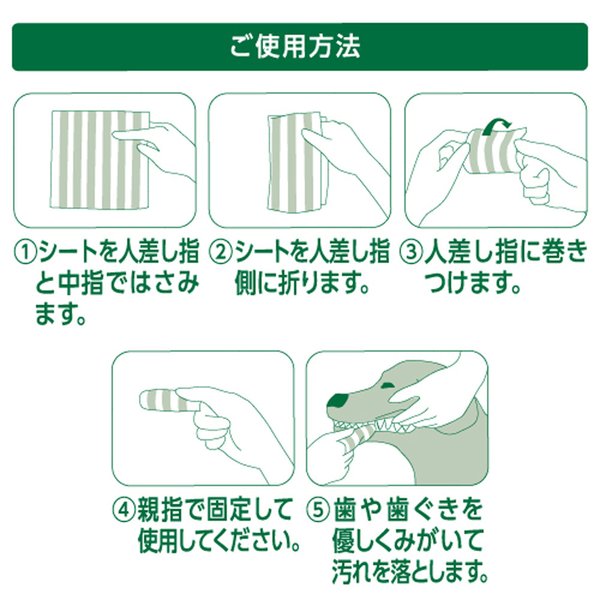 ご使用方法

①シートを人差し指と中指ではさみます。

②シートを人差し指側に折ります。

③人差し指に巻きつけます。

④親指で固定して使用してください。

⑤歯や歯ぐきを優しくみがいて汚れを落とします。