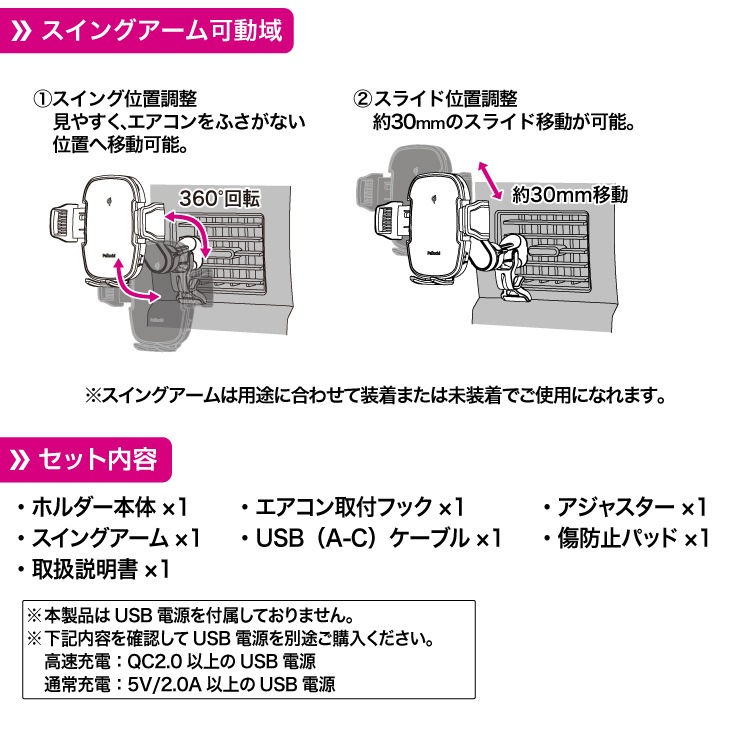 » スイングアーム可動域

①スイング位置調整
見やすく、エアコンをふさがない位置へ移動可能。

360°回転

②スライド位置調整
約30mmのスライド移動が可能。

約30mm移動

※スイングアームは用途に合わせて装着または未装着でご使用になれます。

» セット内容

・ホルダー本体 ×1
・スイングアーム ×1
・取扱説明書 ×1
・エアコン取付フック ×1
・USB（A-C）ケーブル ×1
・アジャスター ×1
・傷防止パッド ×1

※本製品は USB 電源を付属しておりません。
※下記内容を確認して USB 電源を別途ご購入ください。
高速充電：QC2.0 以上の USB 電源
通常充電：5V/2.0A 以上の USB 電源