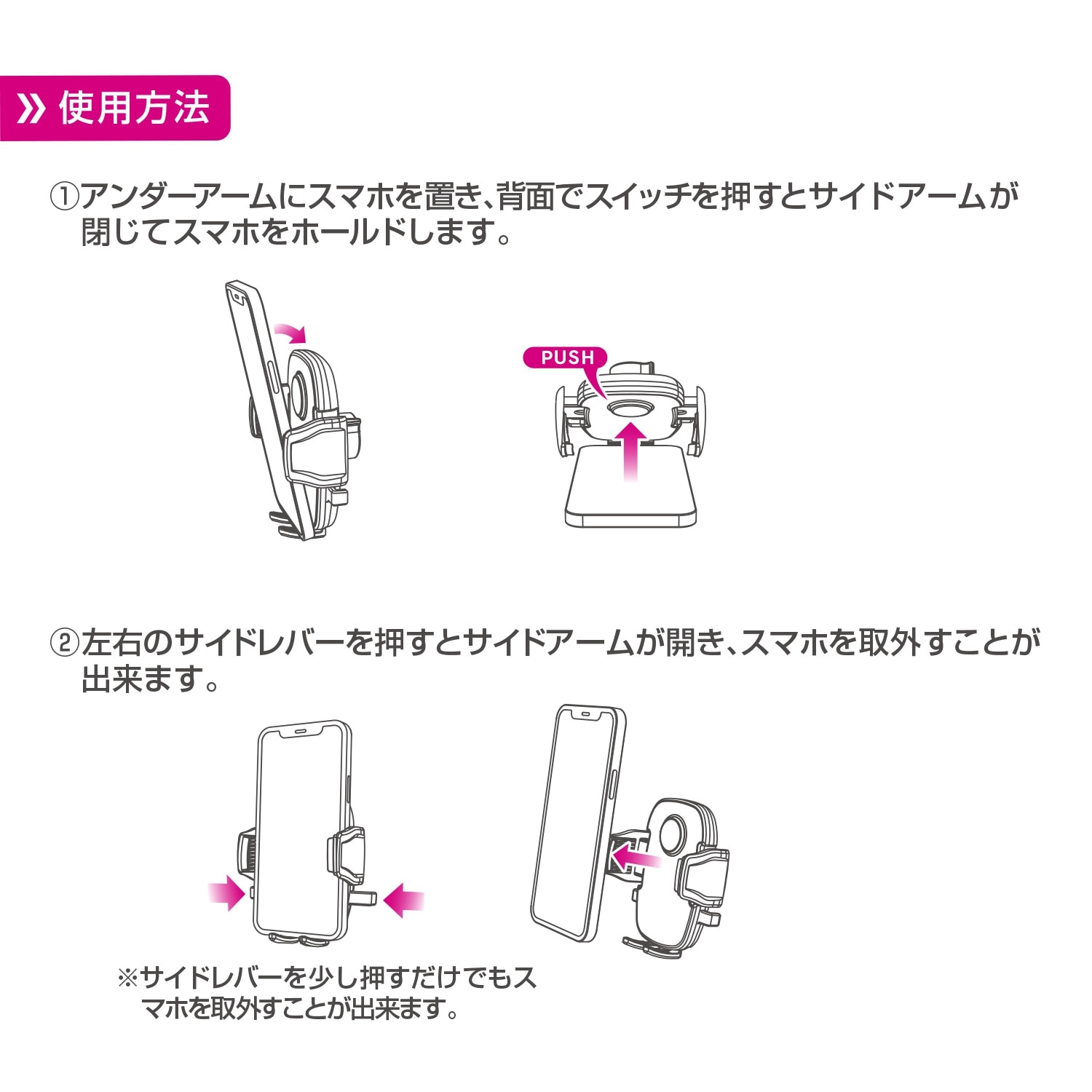 » 使用方法

①アンダーアームにスマホを置き、背面でスイッチを押すとサイドアームが閉じてスマホをホールドします。

PUSH

②左右のサイドレバーを押すとサイドアームが開き、スマホを取外すことが出来ます。

※サイドレバーを少し押すだけでもスマホを取外すことが出来ます。