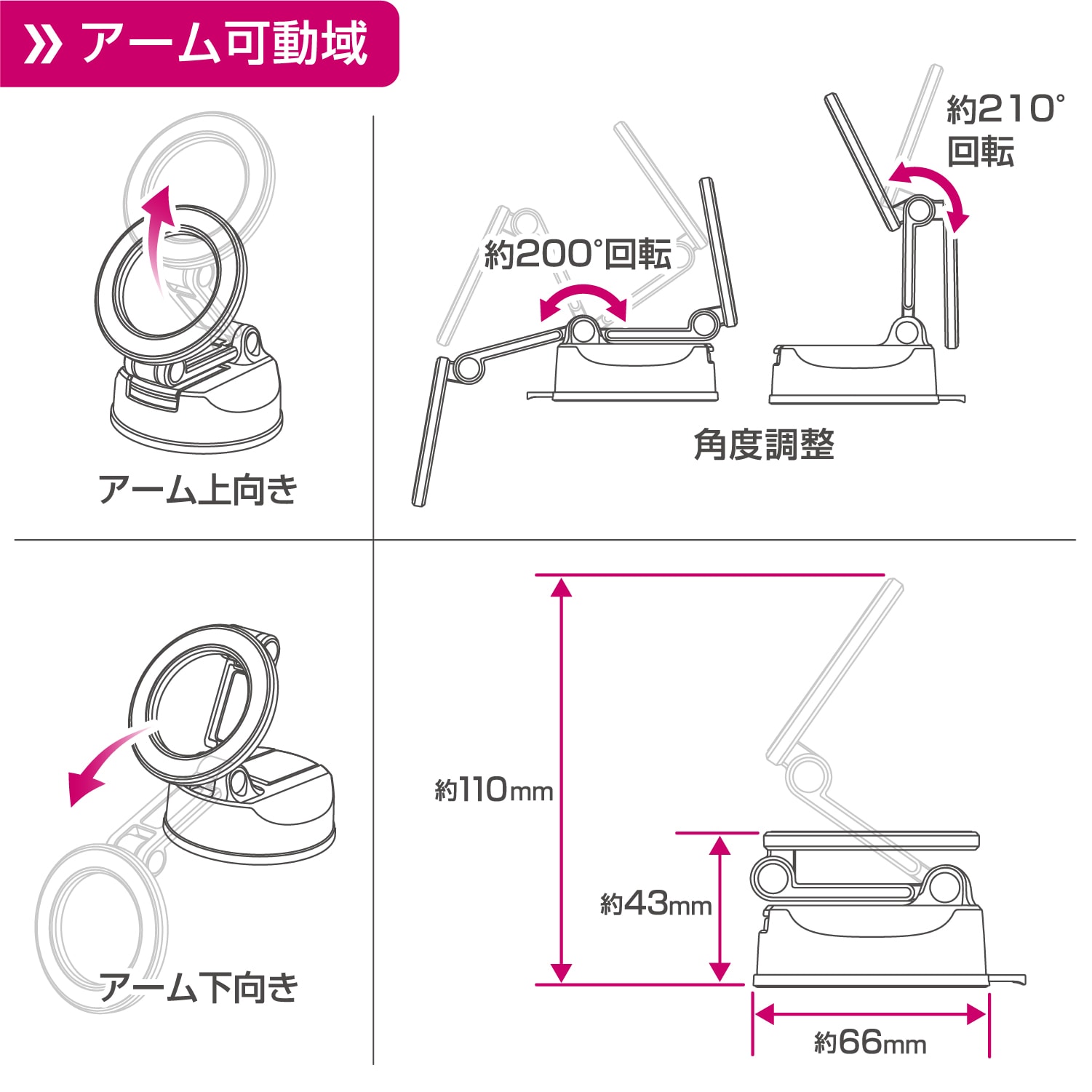 アーム可動域

アーム上向き

約200°回転

約210°回転

角度調整

アーム下向き

約110mm

約43mm

約66mm