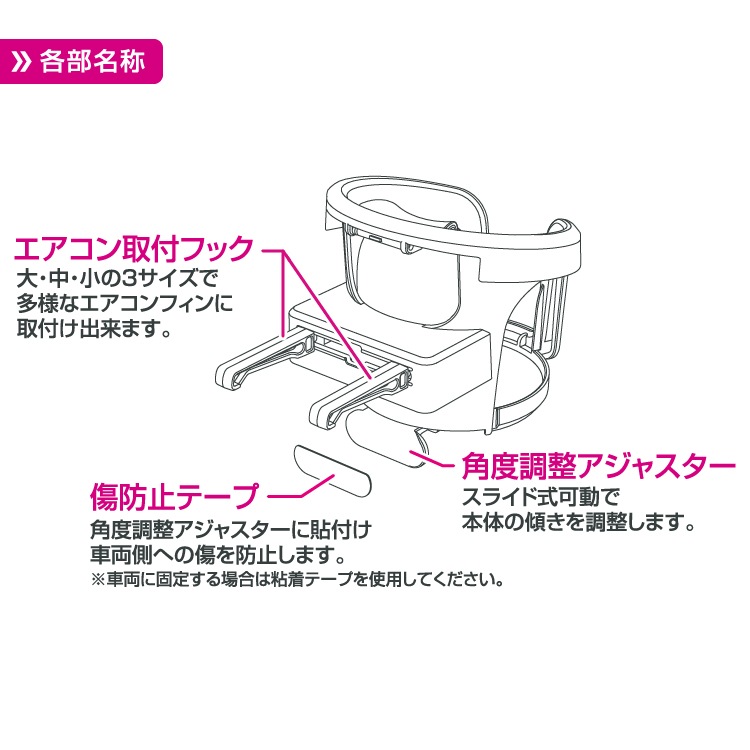 » 各部名称

エアコン取付フック
大・中・小の3サイズで
多様なエアコンフィンに
取付け出来ます。

角度調整アジャスター
スライド式可動で
本体の傾きを調整します。

傷防止テープ
角度調整アジャスターに貼付け
車両側への傷を防止します。
※車両に固定する場合は粘着テープを使用してください。