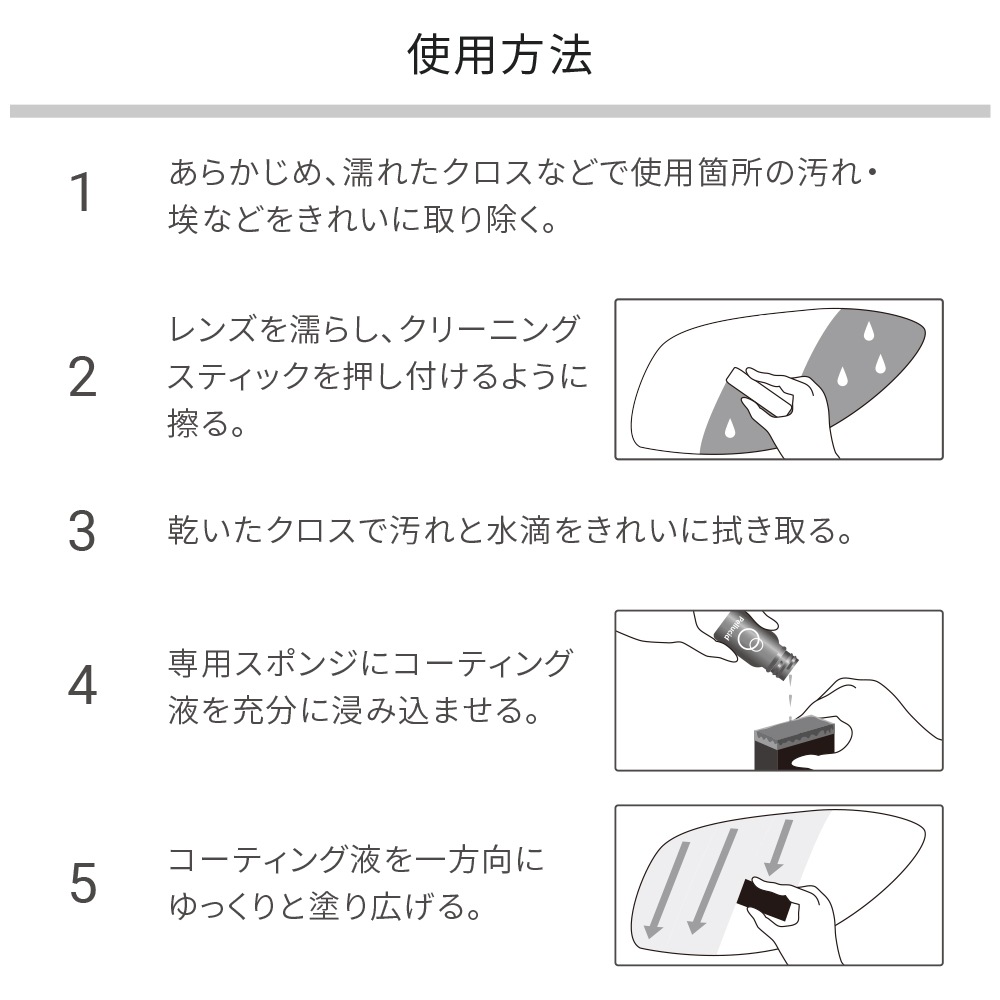 使用方法

1 あらかじめ、濡れたクロスなどで使用箇所の汚れ・埃などをきれいに取り除く。

2 レンズを濡らし、クリーニングスティックを押し付けるように擦る。

3 乾いたクロスで汚れと水滴をきれいに拭き取る。

4 専用スポンジにコーティング液を充分に浸み込ませる。

Pellucid

5 コーティング液を一方向にゆっくりと塗り広げる。