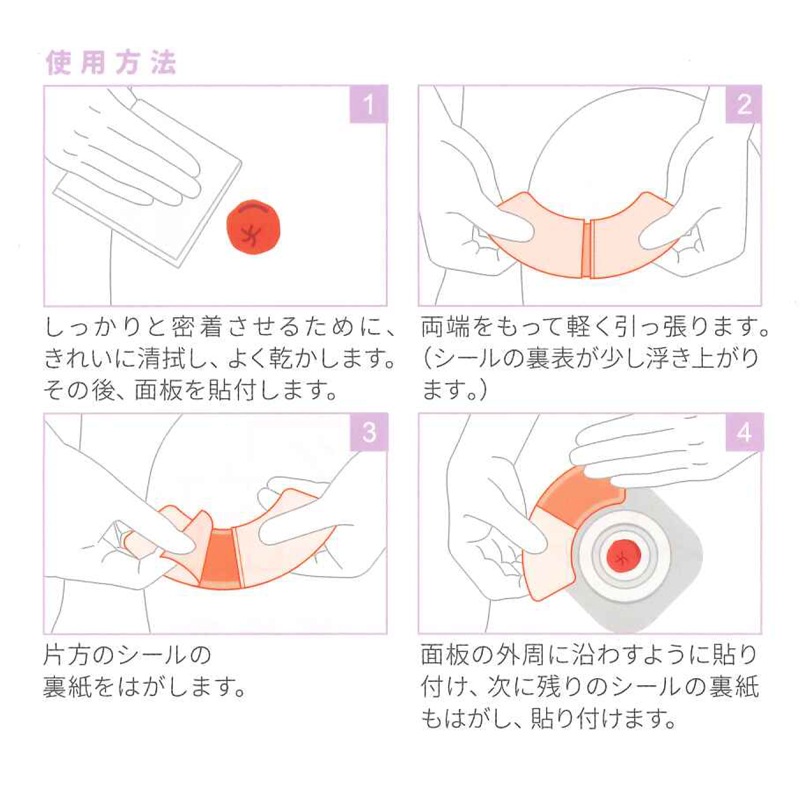 使用方法

1

しっかりと密着させるために、きれいに清拭し、よく乾かします。その後、面板を貼付します。

2

両端をもって軽く引っ張ります。(シールの裏表が少し浮き上がります。)

3

片方のシールの裏紙をはがします。

4

面板の外周に沿わすように貼り付け、次に残りのシールの裏紙もはがし、貼り付けます。